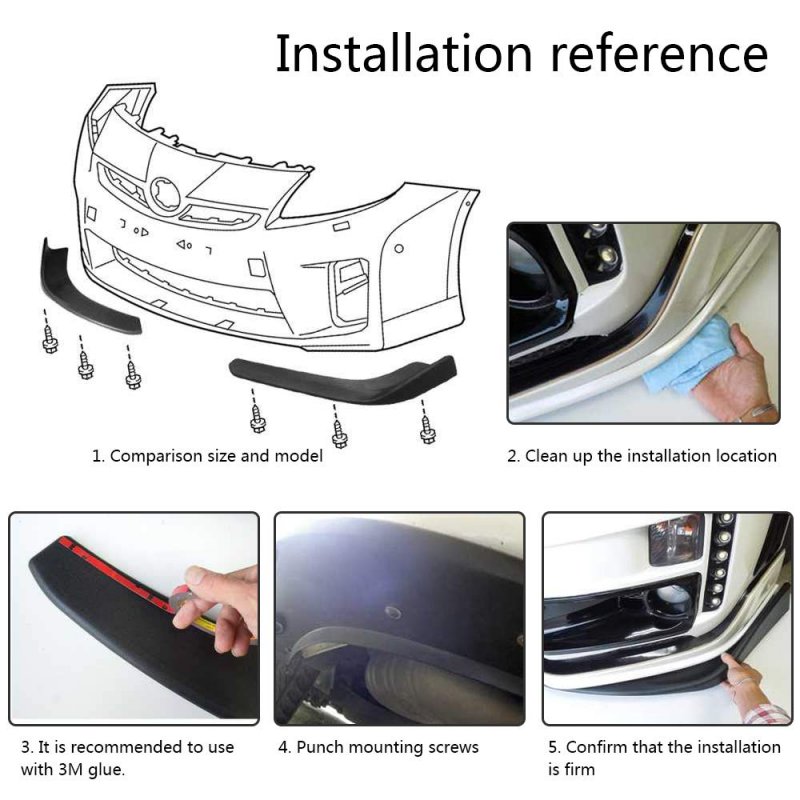 Installation reference

1. Comparison size and model

2. Clean up the installation location

3. It is recommended to use with 3M glue.

4. Punch mounting screws

5. Confirm that the installation is firm