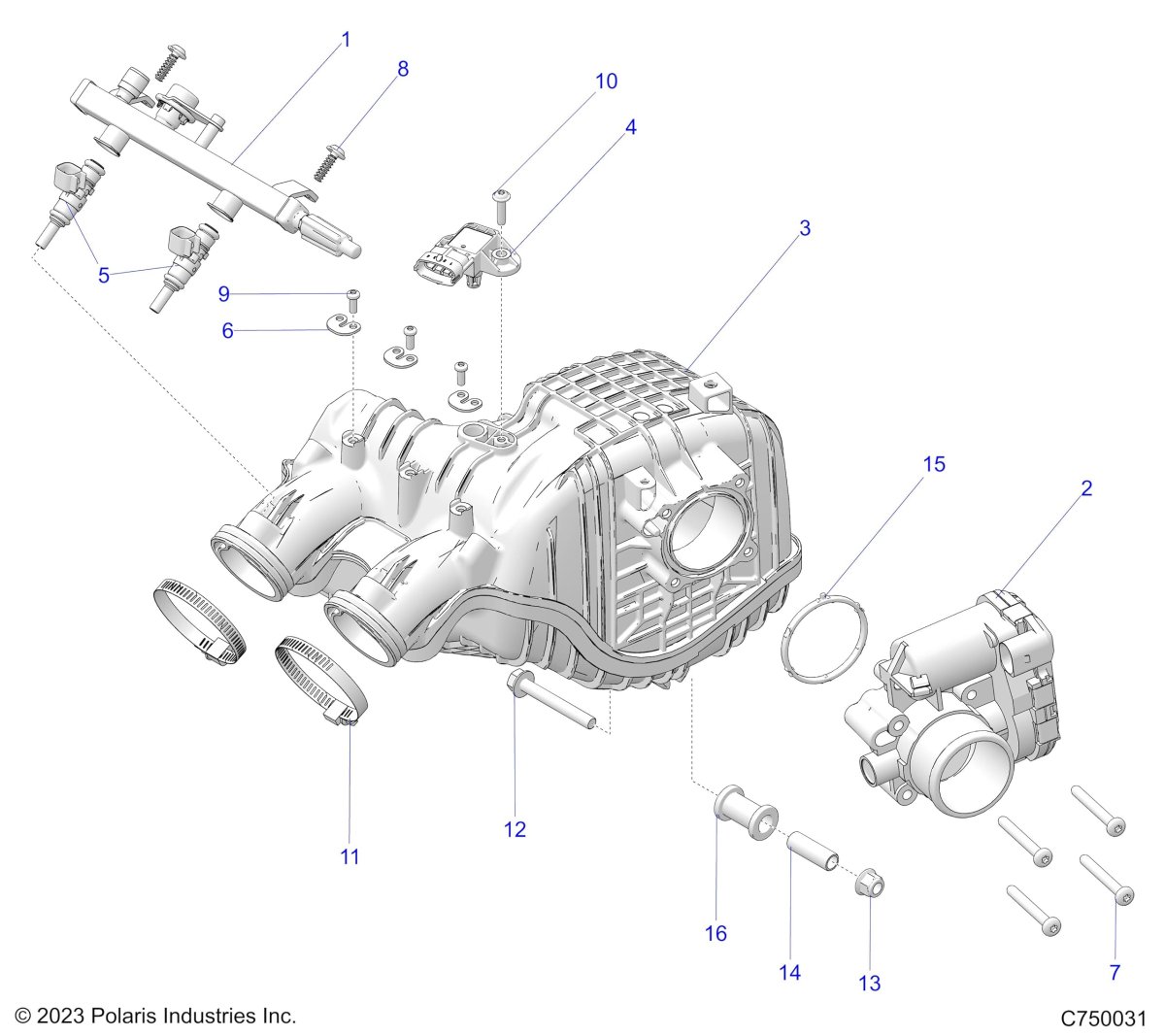 1
8
10
4
3
5
9
6
15
2
12
11
16
14
13
7
© 2023 Polaris Industries Inc.
C750031