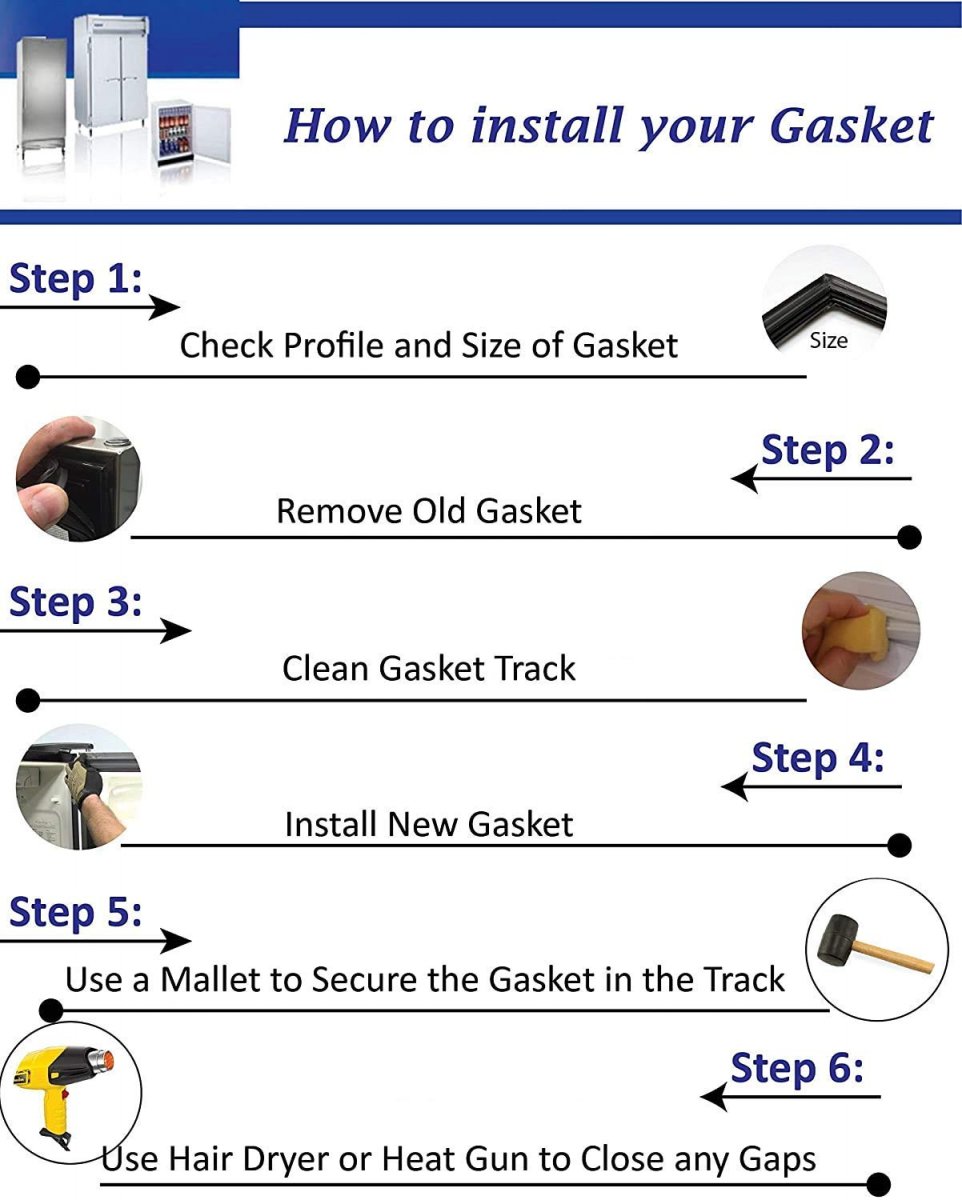 How to install your Gasket

Step 1:

Check Profile and Size of Gasket

Size

Step 2:

Remove Old Gasket

Step 3:

Clean Gasket Track

Step 4:

Install New Gasket

Step 5:

Use a Mallet to Secure the Gasket in the Track

Step 6:

Use Hair Dryer or Heat Gun to Close any Gaps