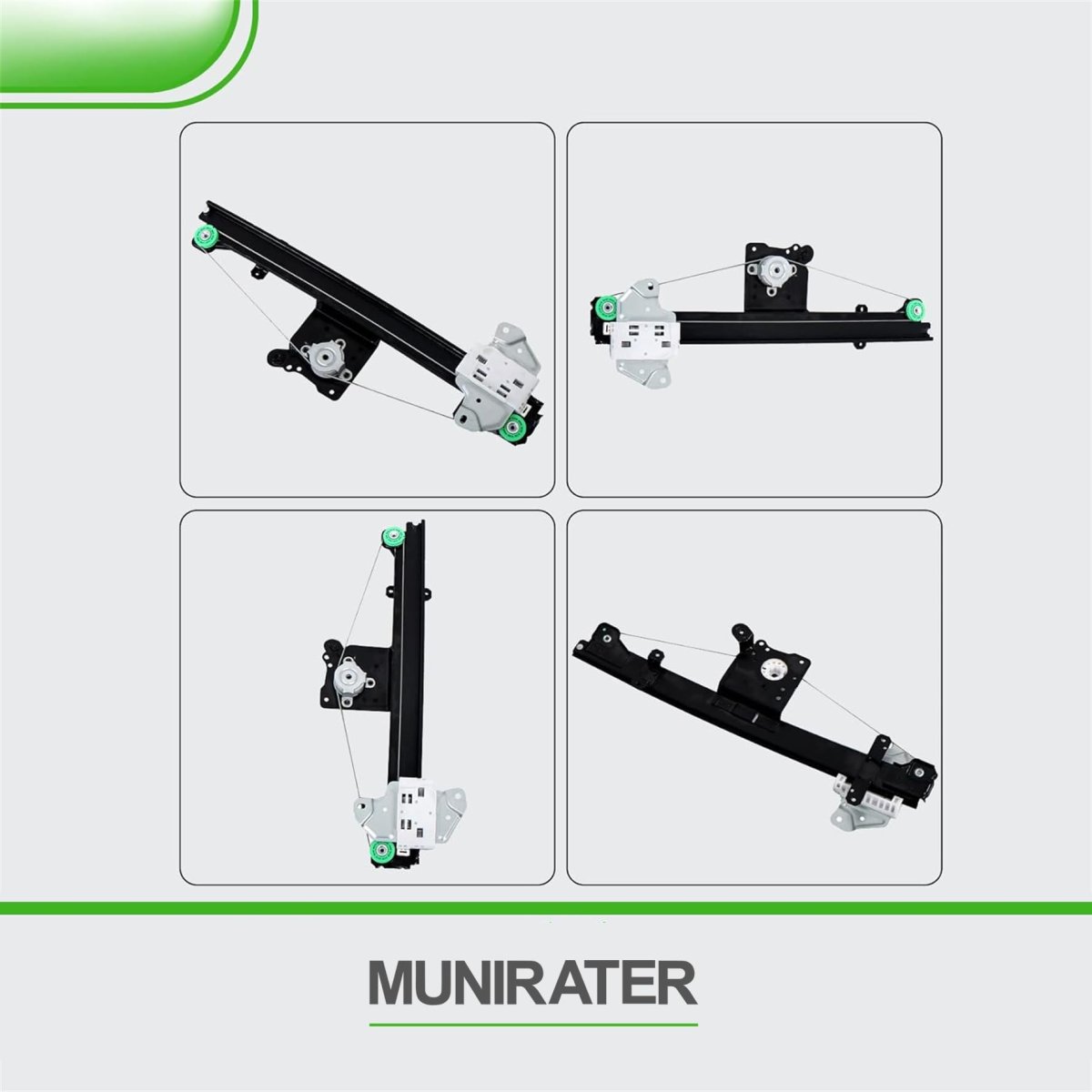 MUNIRATER