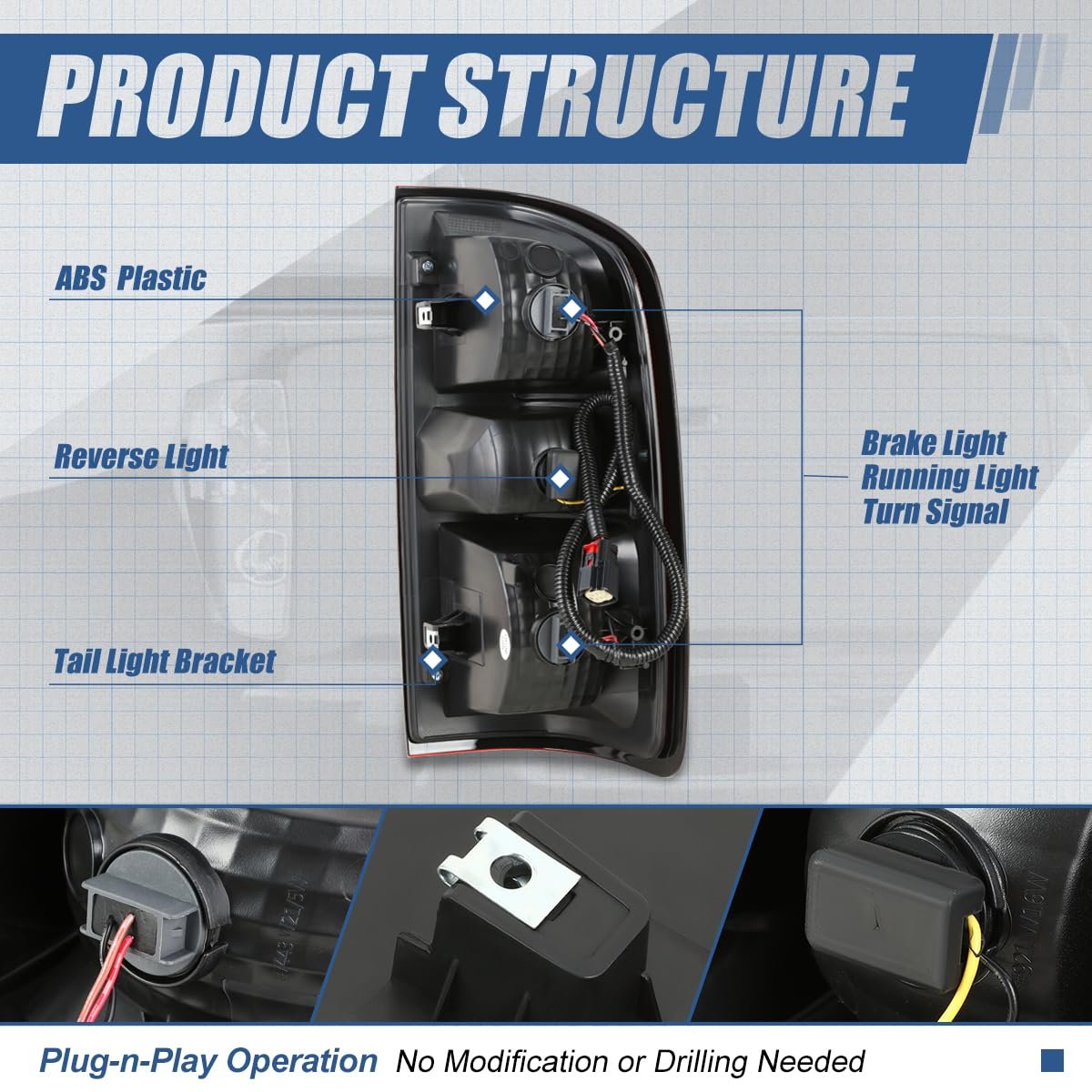 PRODUCT STRUCTURE

ABS Plastic

Reverse Light

Tail Light Bracket

Brake Light
Running Light
Turn Signal

Plug-n-Play Operation No Modification or Drilling Needed