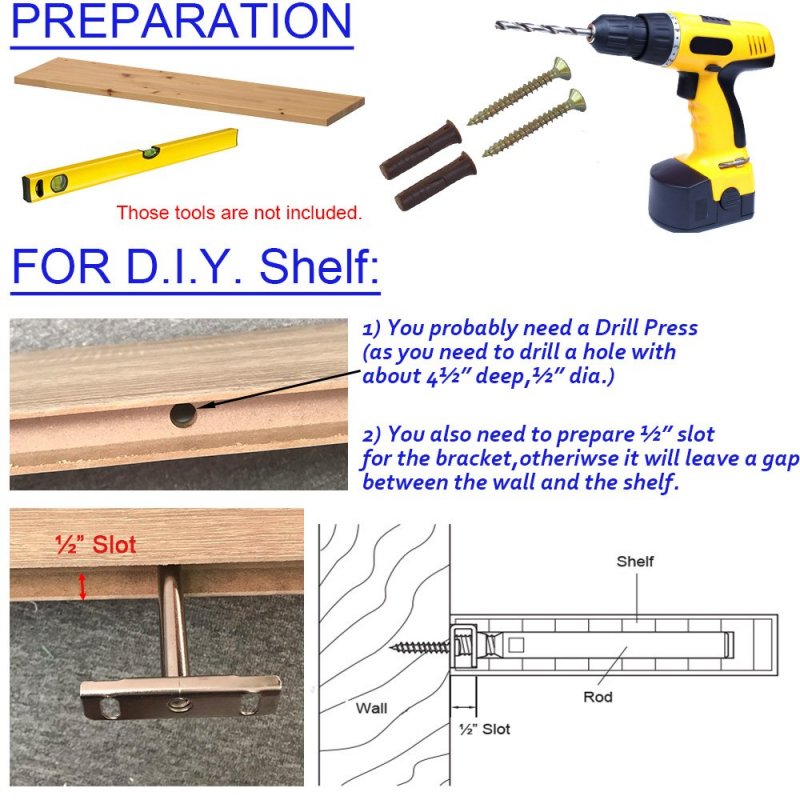 PREPARATION

Those tools are not included.

FOR D.I.Y. Shelf:

1) You probably need a Drill Press (as you need to drill a hole with about 4½" deep,½" dia.)

2) You also need to prepare ½" slot for the bracket,otheriwse it will leave a gap between the wall and the shelf.

½" Slot

Shelf

Rod

Wall

½" Slot