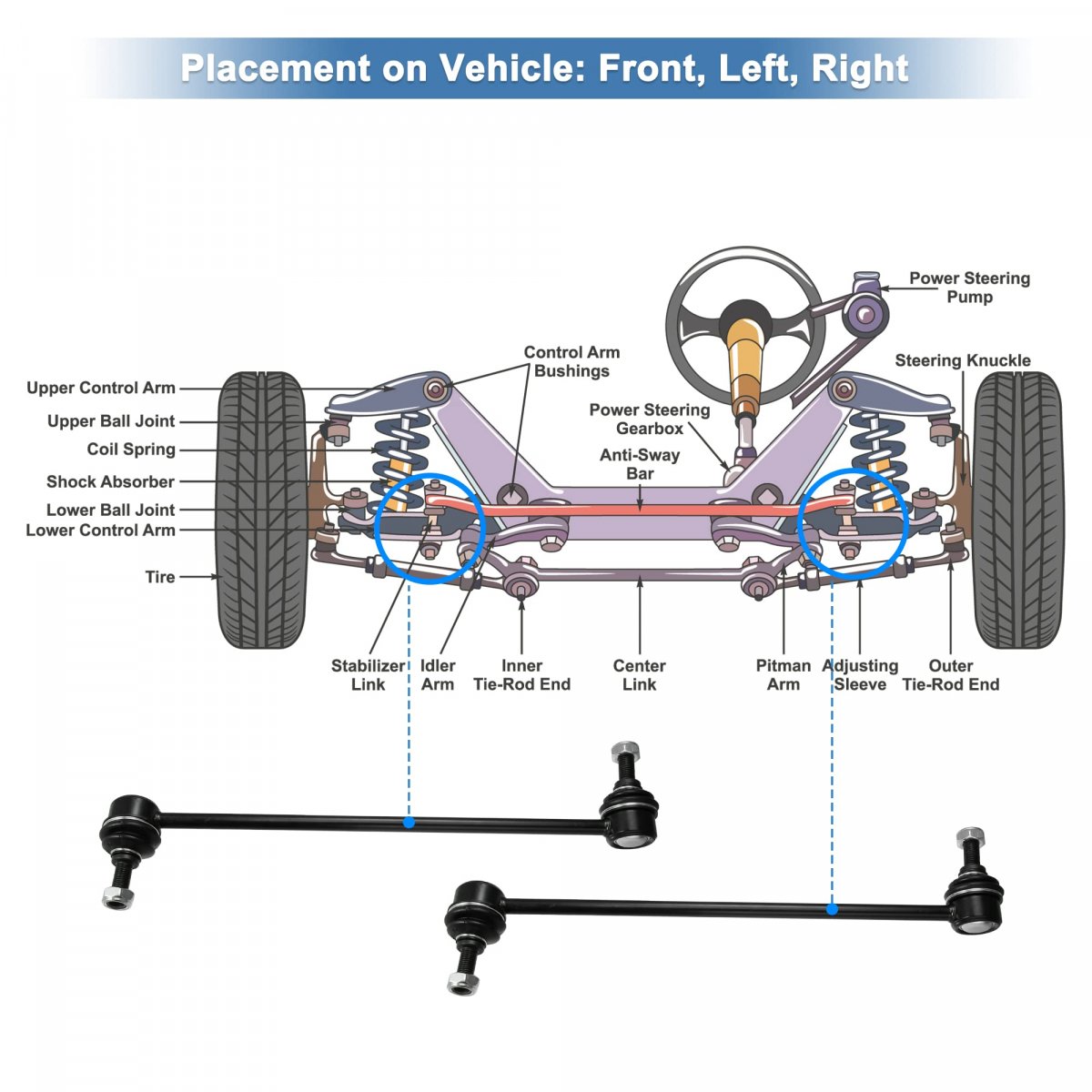 Placement on Vehicle: Front, Left, Right

Power Steering Pump

Control Arm Bushings

Steering Knuckle

Upper Control Arm

Upper Ball Joint

Coil Spring

Shock Absorber

Lower Ball Joint

Lower Control Arm

Tire

Power Steering Gearbox

Anti-Sway Bar

Stabilizer Link

Idler Arm

Inner Tie-Rod End

Center Link

Pitman Arm

Adjusting Sleeve

Outer Tie-Rod End