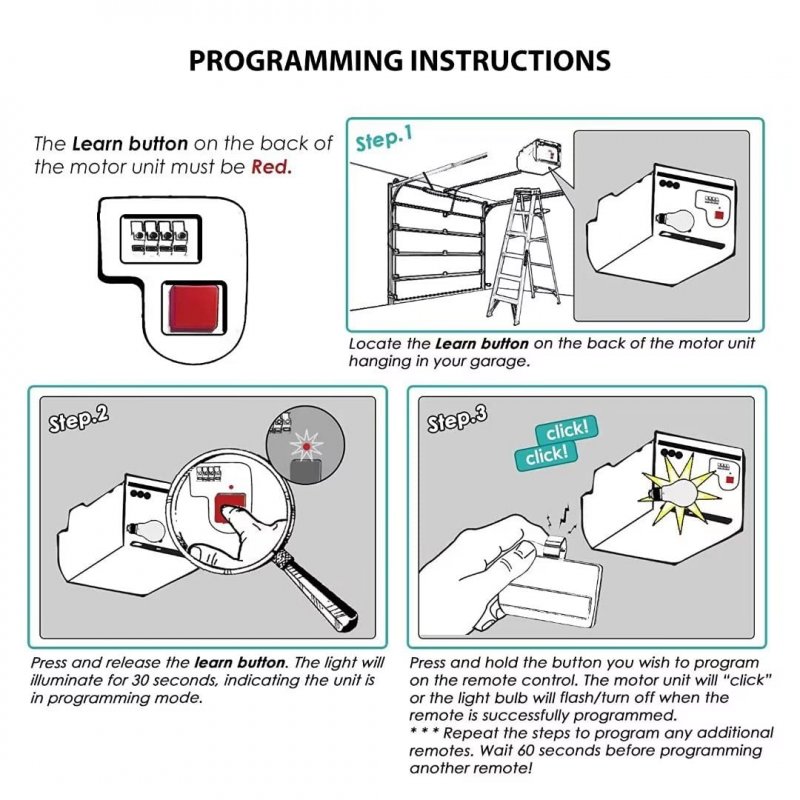 PROGRAMMING INSTRUCTIONS

The Learn button on the back of the motor unit must be Red.

Step.1

Locate the Learn button on the back of the motor unit hanging in your garage.

Step.2

Press and release the learn button. The light will illuminate for 30 seconds, indicating the unit is in programming mode.

Step.3

click!
click!

Press and hold the button you wish to program on the remote control. The motor unit will "click" or the light bulb will flash/turn off when the remote is successfully programmed.
* * * Repeat the steps to program any additional remotes. Wait 60 seconds before programming another remote!