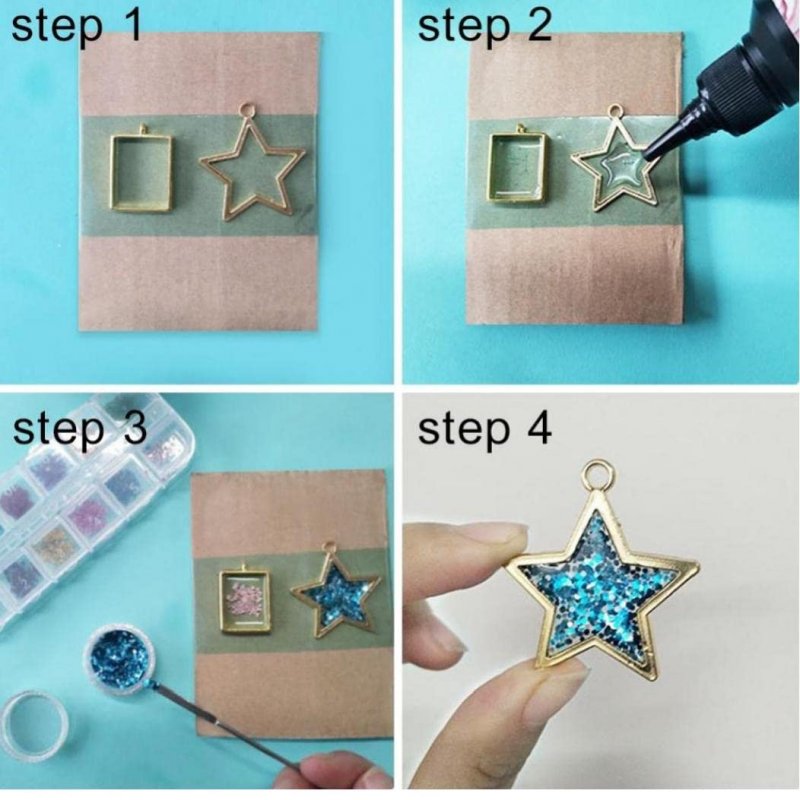 step 1

step 2

step 3

step 4