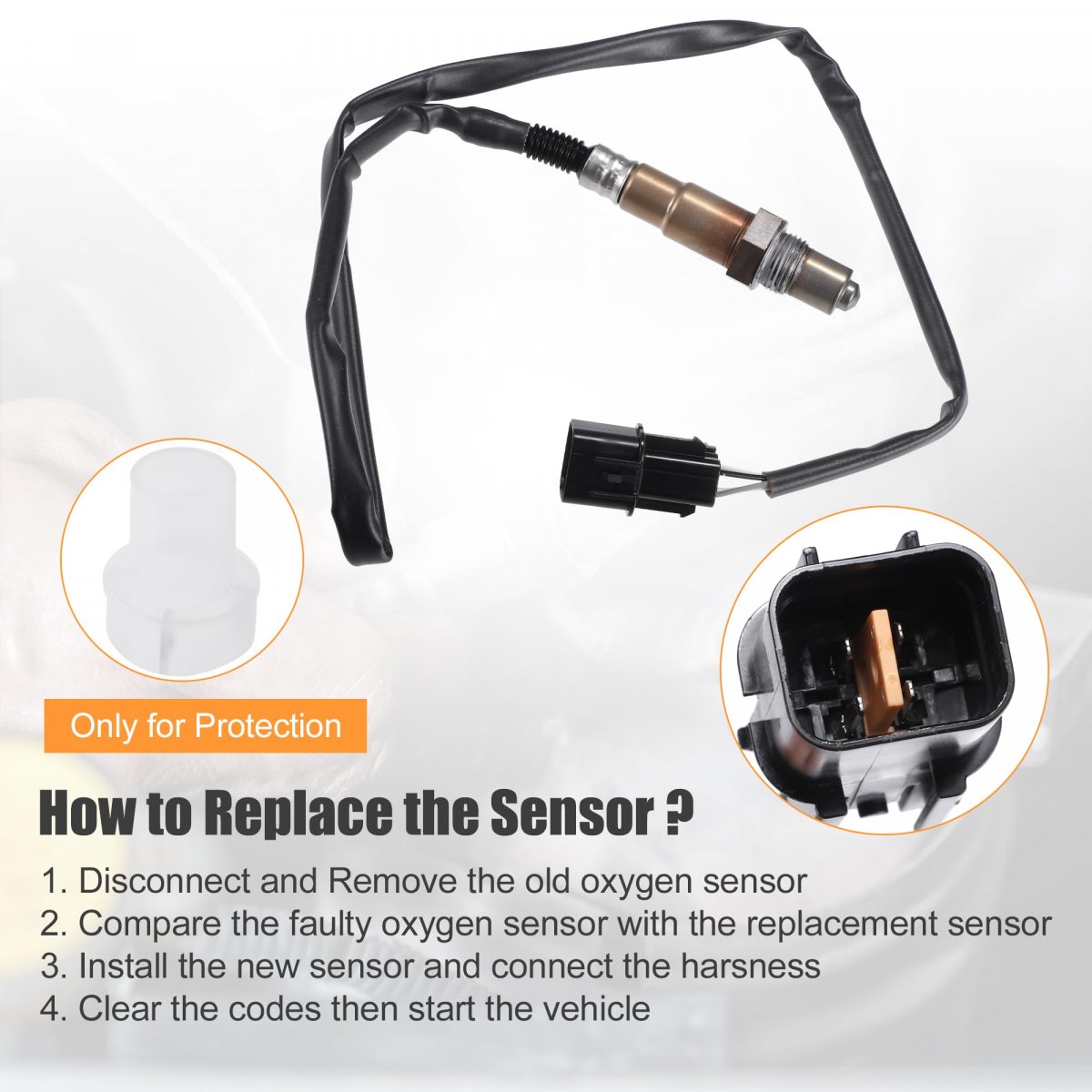 Only for Protection

How to Replace the Sensor ?

1. Disconnect and Remove the old oxygen sensor
2. Compare the faulty oxygen sensor with the replacement sensor
3. Install the new sensor and connect the harsness
4. Clear the codes then start the vehicle