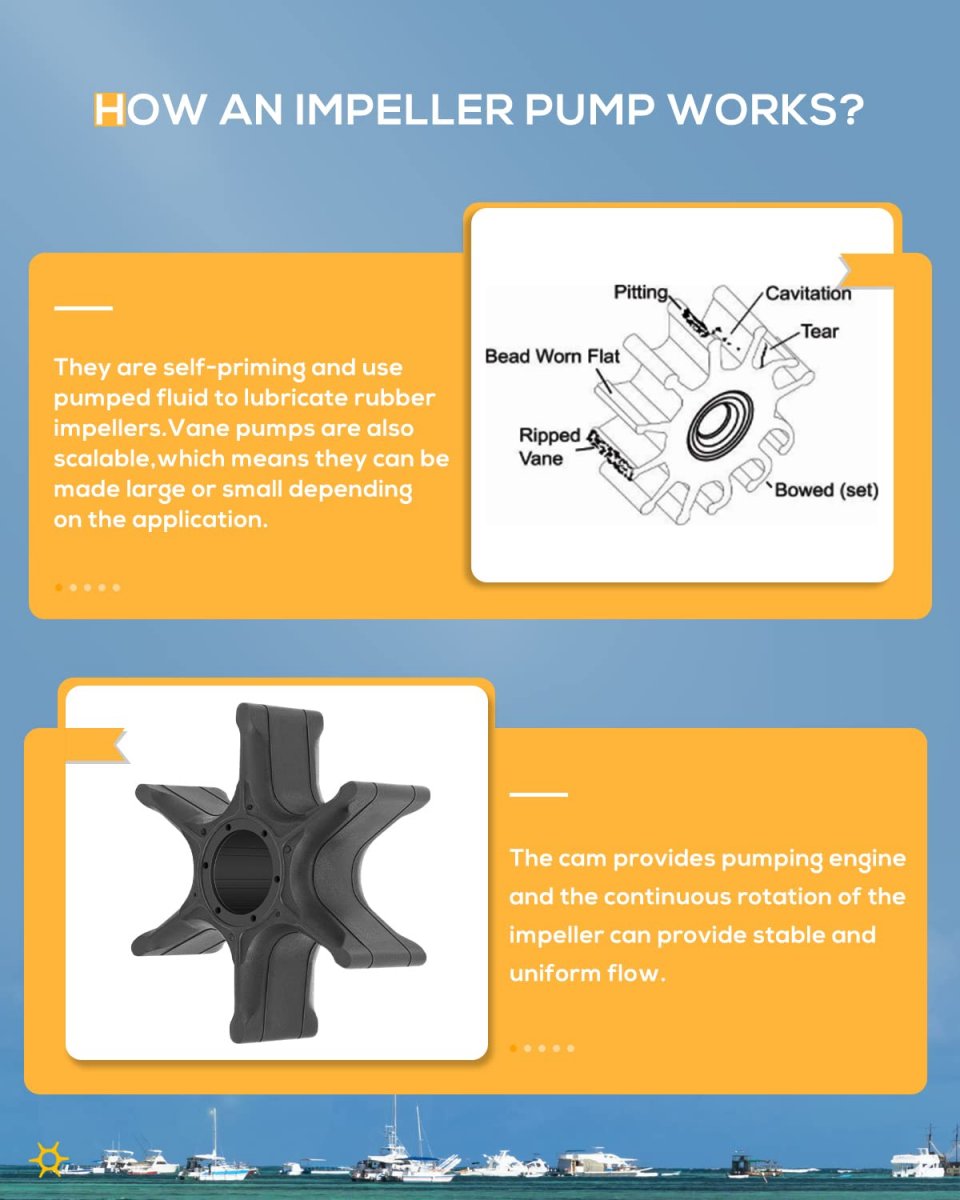 HOW AN IMPELLER PUMP WORKS?

They are self-priming and use pumped fluid to lubricate rubber impellers.Vane pumps are also scalable,which means they can be made large or small depending on the application.

Pitting
Cavitation
Tear
Bead Worn Flat
Ripped Vane
Bowed (set)

The cam provides pumping engine and the continuous rotation of the impeller can provide stable and uniform flow.