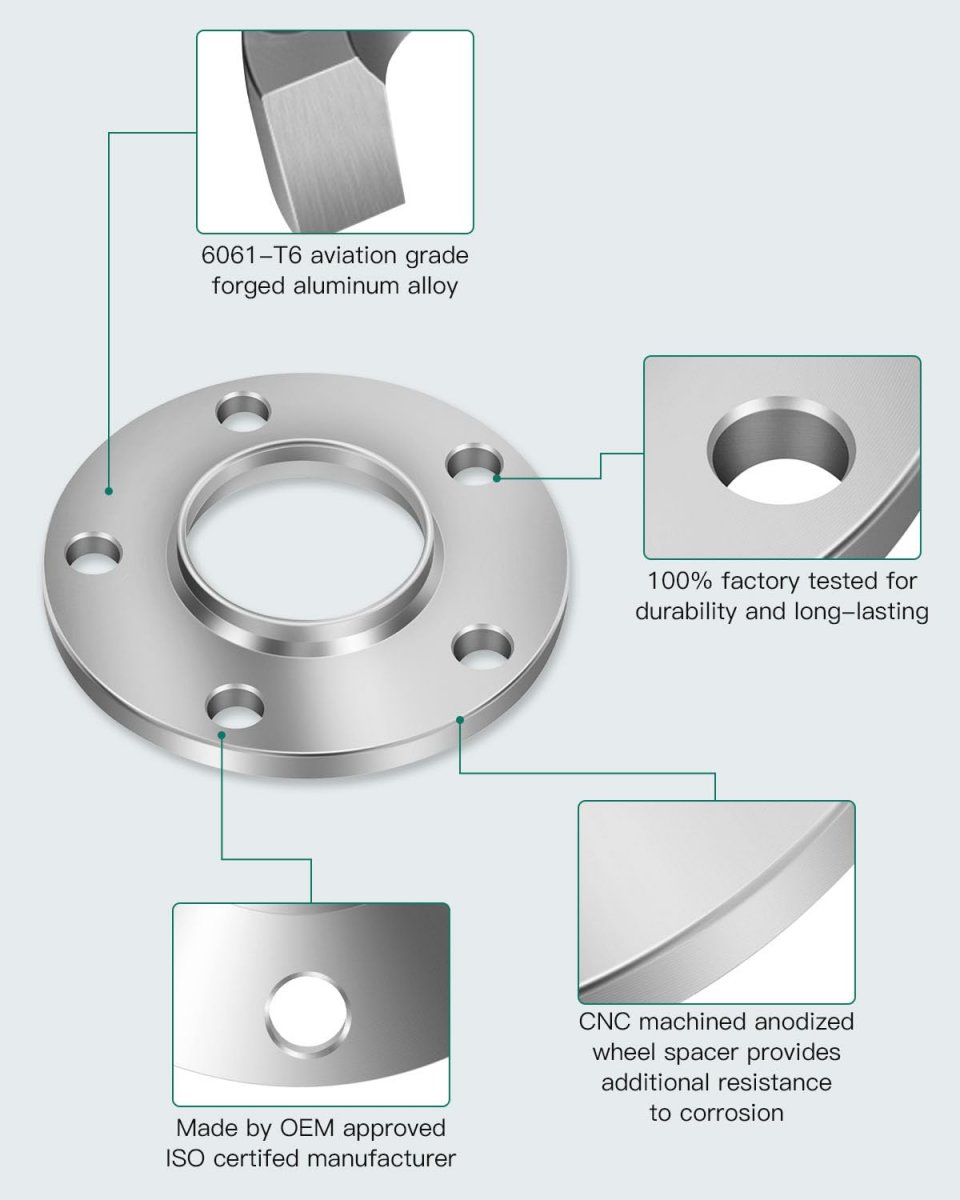 6061–T6 aviation grade forged aluminum alloy

100% factory tested for durability and long–lasting

CNC machined anodized wheel spacer provides additional resistance to corrosion

Made by OEM approved ISO certifed manufacturer