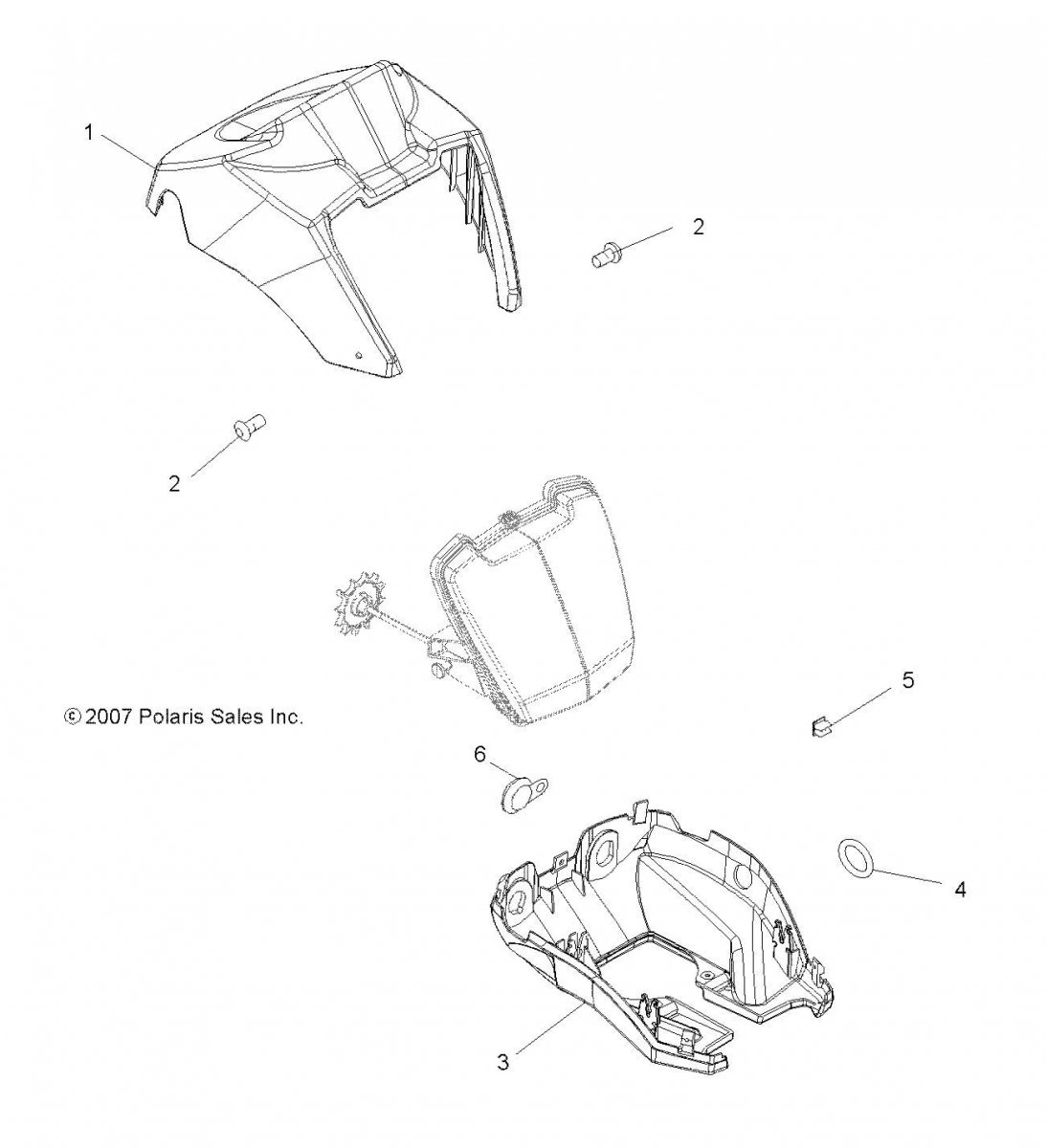 1

2

2

© 2007 Polaris Sales Inc.

5

6

4

3