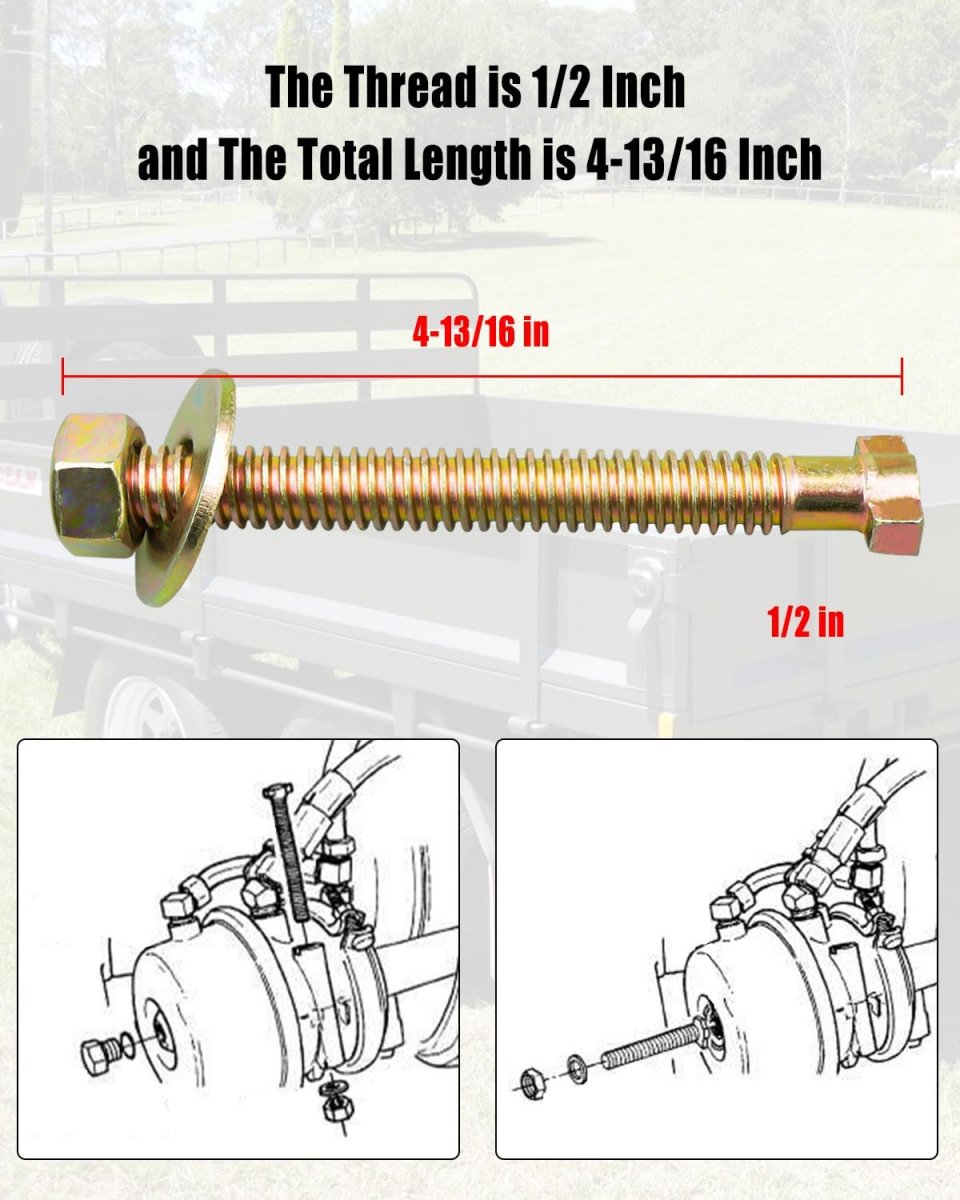 The Thread is 1/2 Inch
and The Total Length is 4-13/16 Inch

4-13/16 in

1/2 in