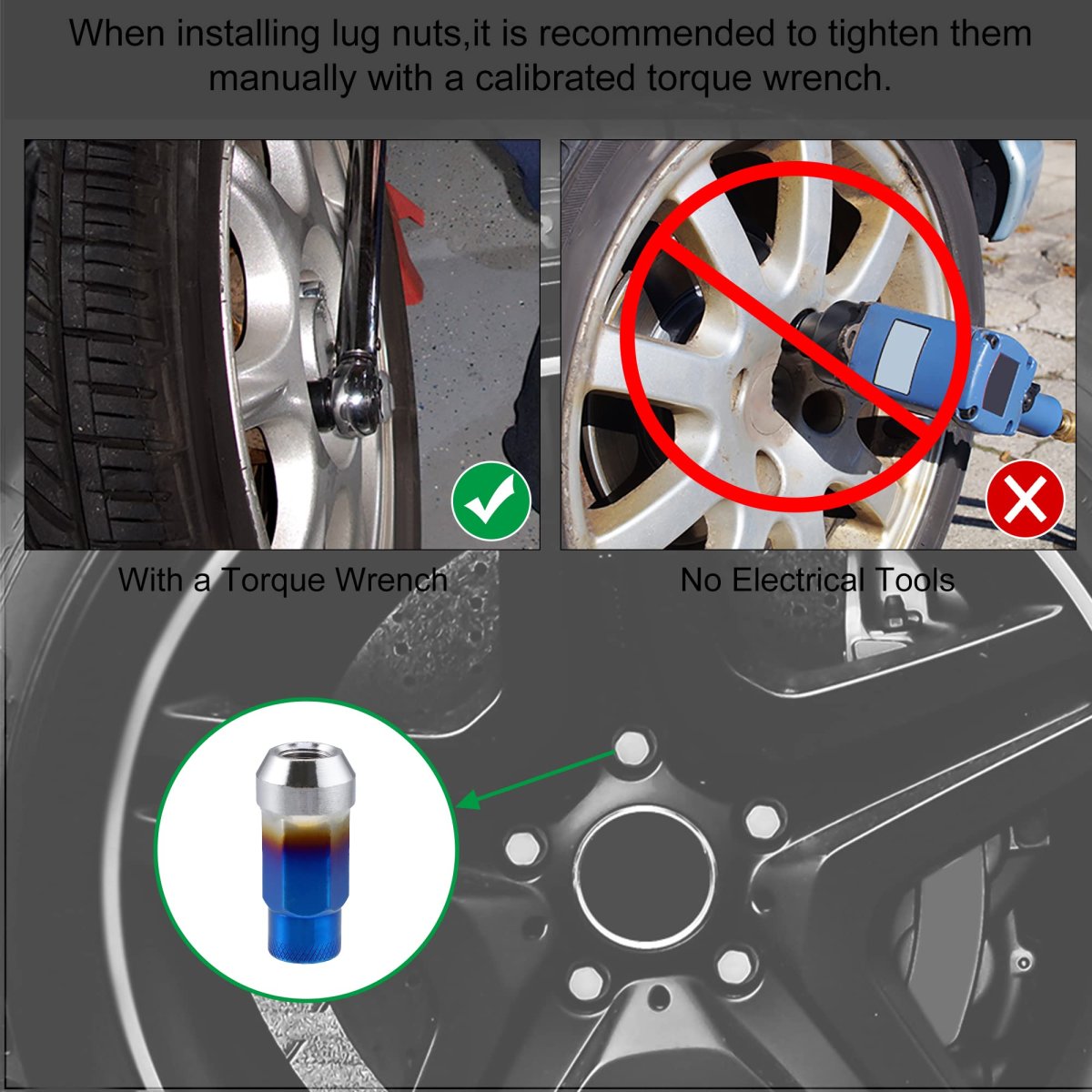 When installing lug nuts,it is recommended to tighten them manually with a calibrated torque wrench.

With a Torque Wrench

No Electrical Tools