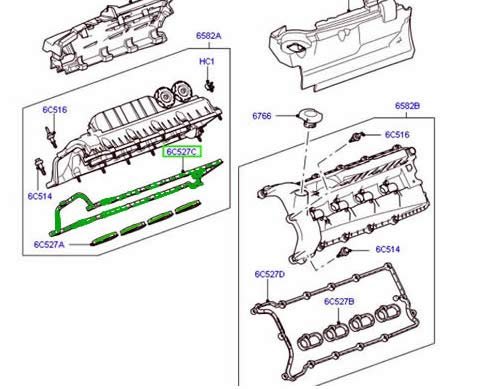 6582A
HC1
6C516
6C527C
6C514
6C527A
6766
6582B
6C516
6C514
6C527D
6C527B