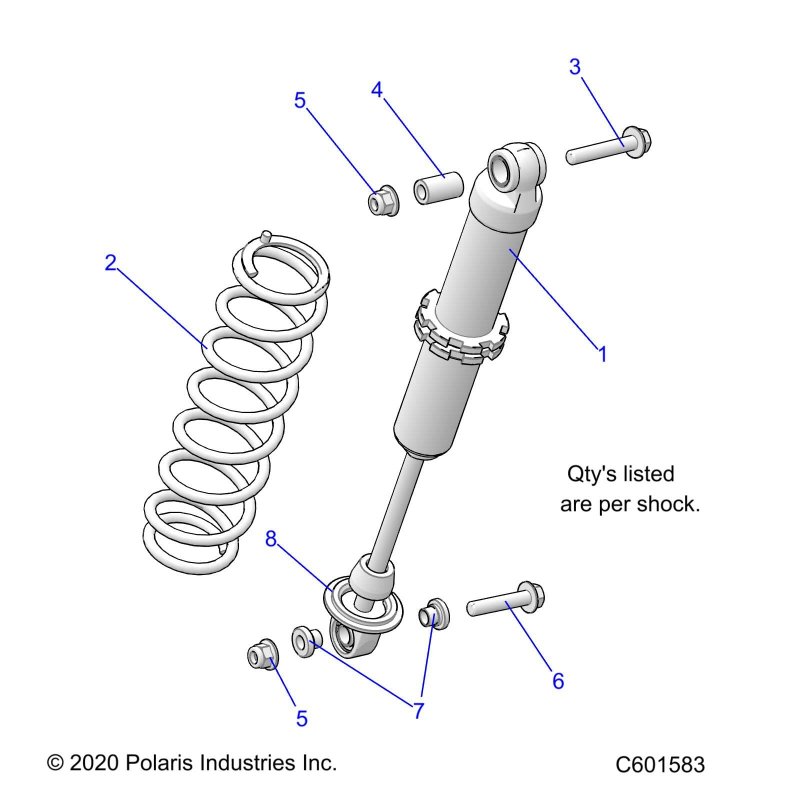 3
4
5
2
1
Qty's listed are per shock.
8
6
7
5
© 2020 Polaris Industries Inc.
C601583