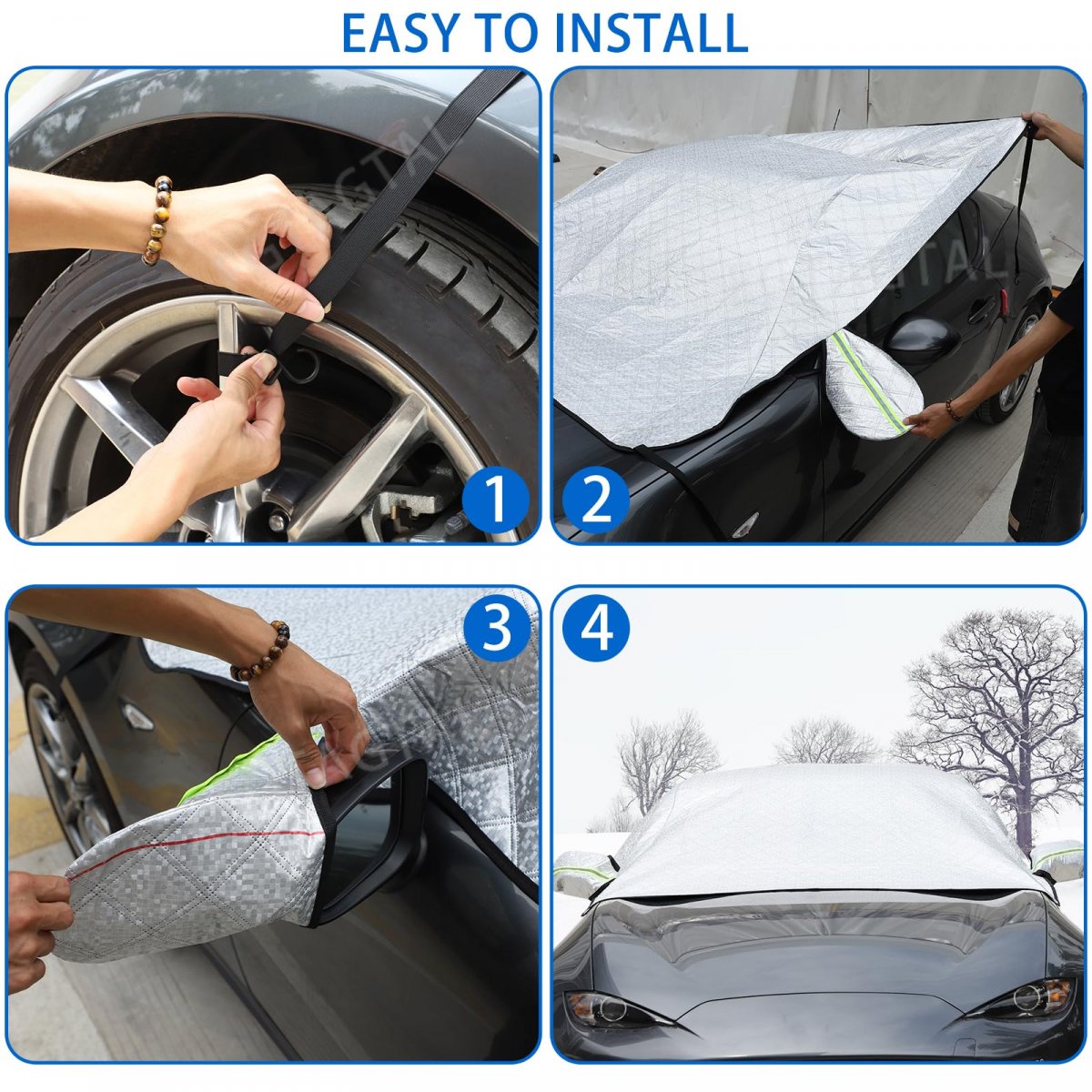 EASY TO INSTALL

1

2

3

4