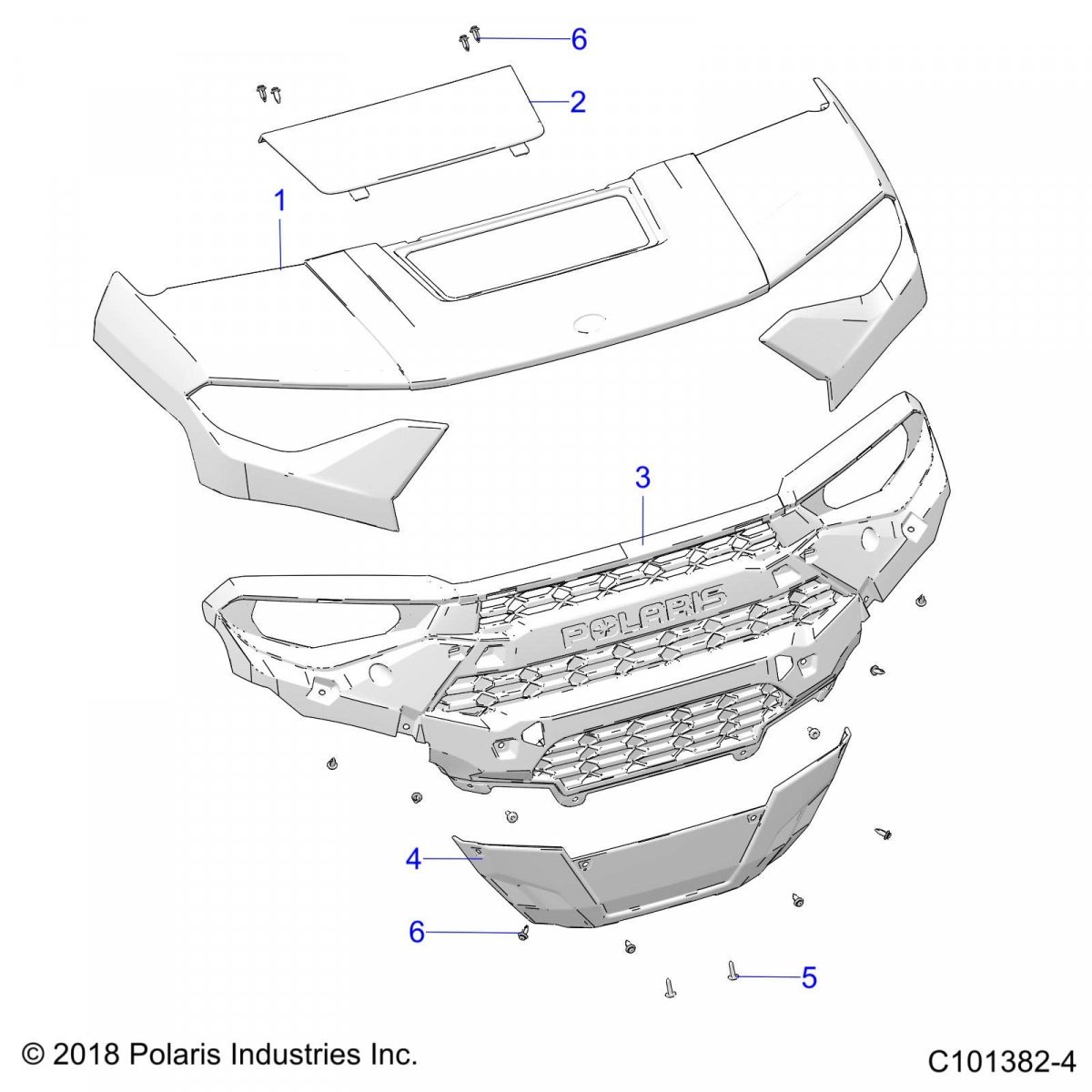 6
2
1
3
POLARIS
4
6
5
© 2018 Polaris Industries Inc.
C101382-4