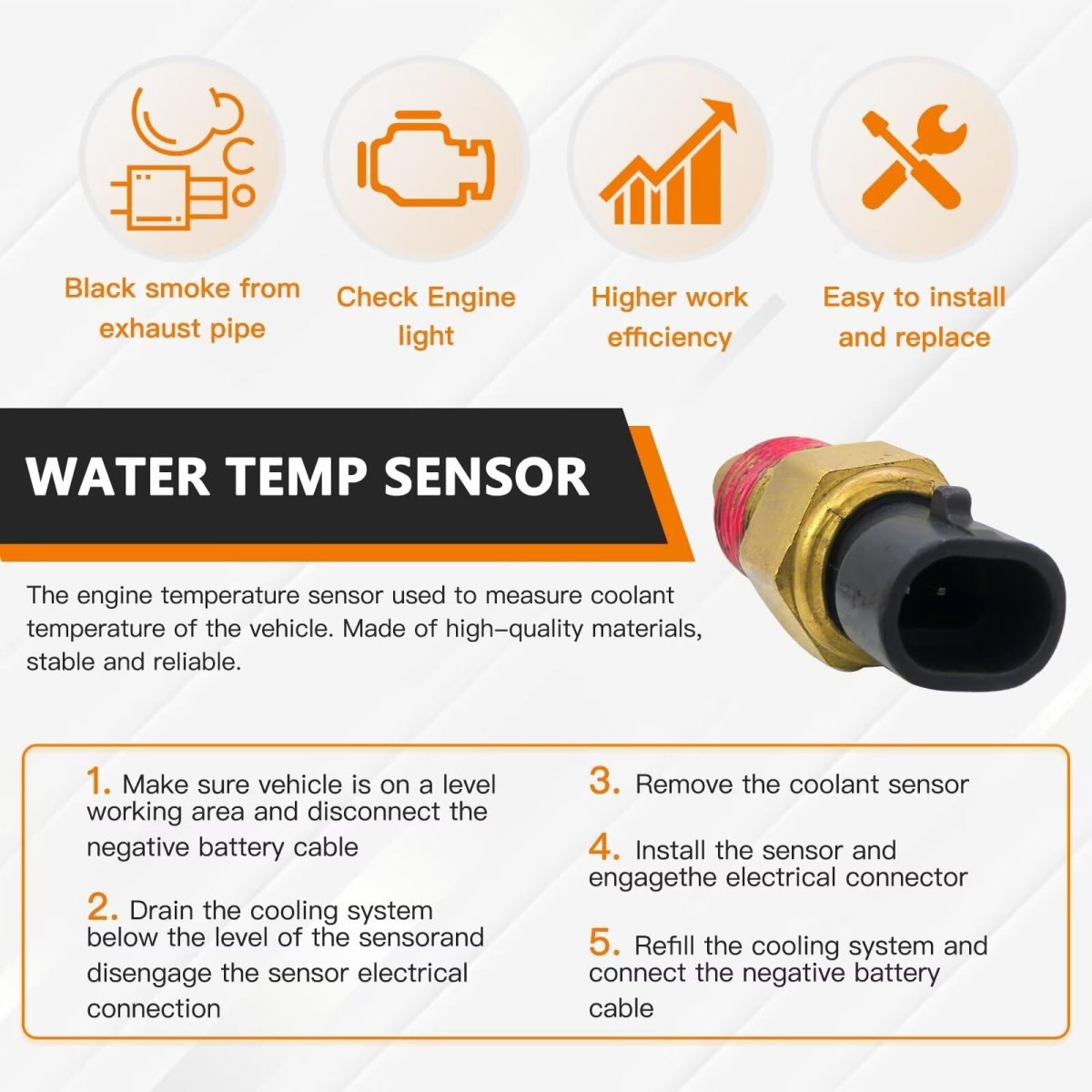 Black smoke from exhaust pipe

Check Engine light

Higher work efficiency

Easy to install and replace

WATER TEMP SENSOR

The engine temperature sensor used to measure coolant temperature of the vehicle. Made of high-quality materials, stable and reliable.

1. Make sure vehicle is on a level working area and disconnect the negative battery cable

2. Drain the cooling system below the level of the sensorand disengage the sensor electrical connection

3. Remove the coolant sensor

4. Install the sensor and engagethe electrical connector

5. Refill the cooling system and connect the negative battery cable