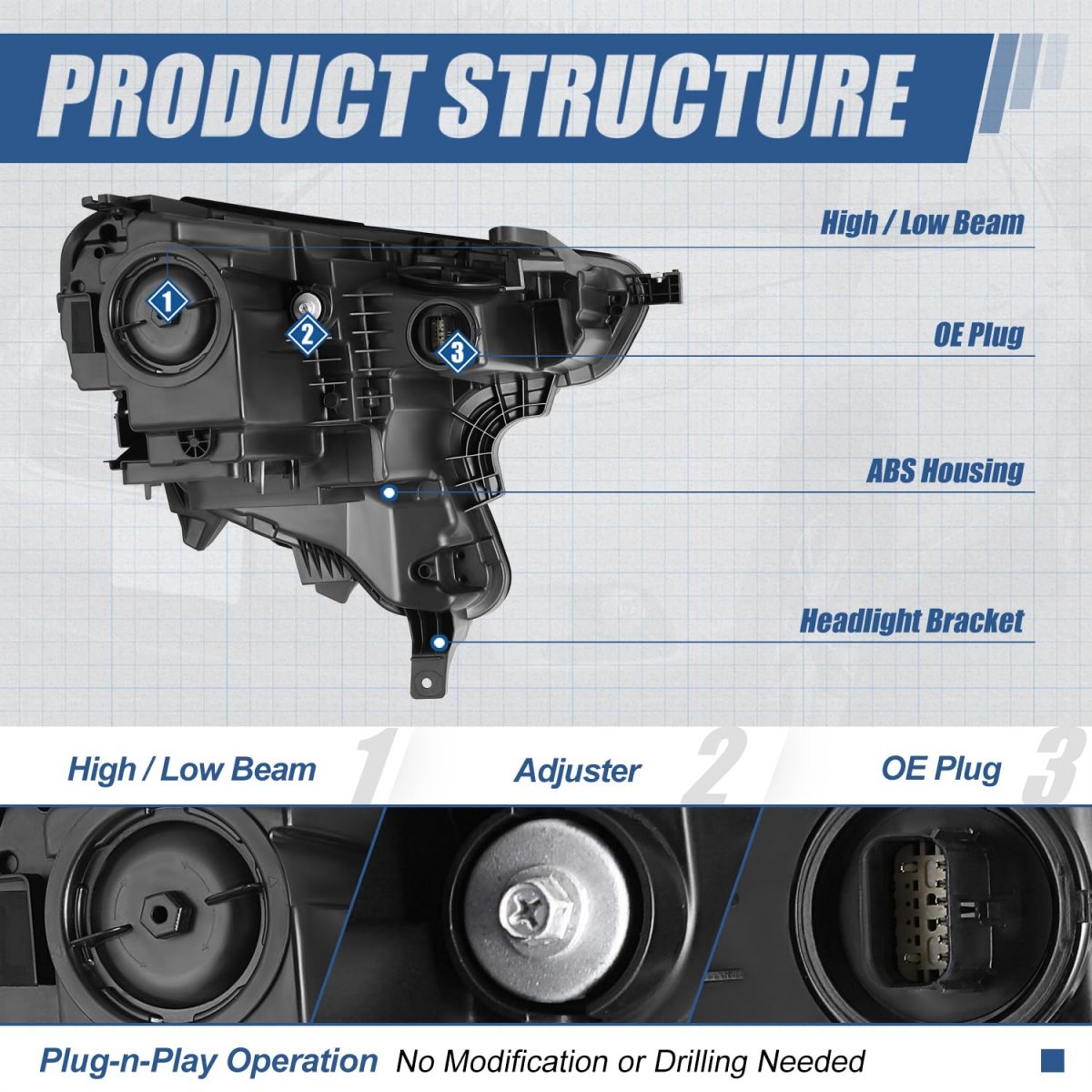 PRODUCT STRUCTURE

1
2
3

High / Low Beam

OE Plug

ABS Housing

Headlight Bracket

High / Low Beam 1

Adjuster 2

OE Plug 3

Plug-n-Play Operation No Modification or Drilling Needed