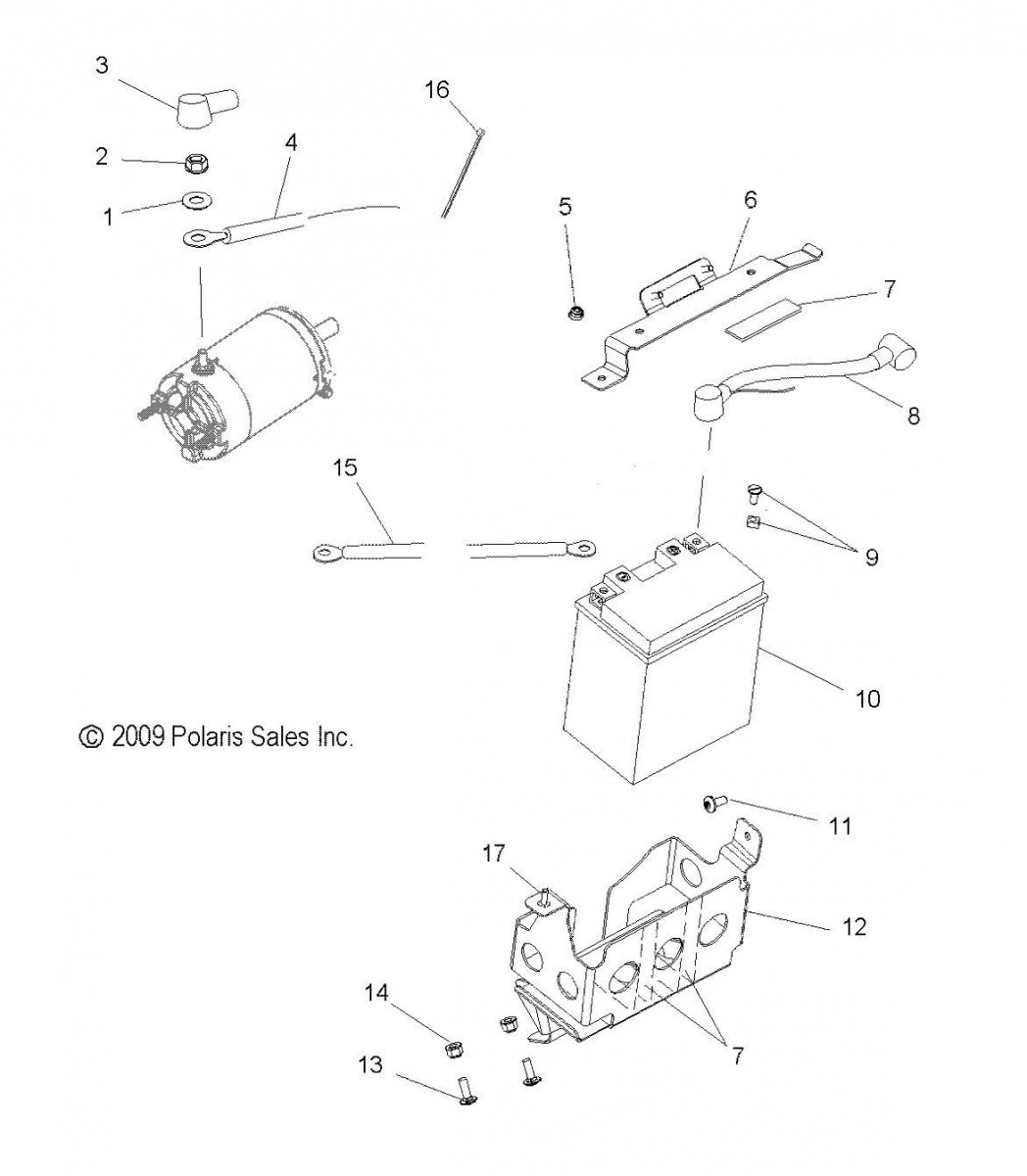 3
16
2
4
1
5
6
7
8
15
9
10
© 2009 Polaris Sales Inc.
11
17
12
14
7
13