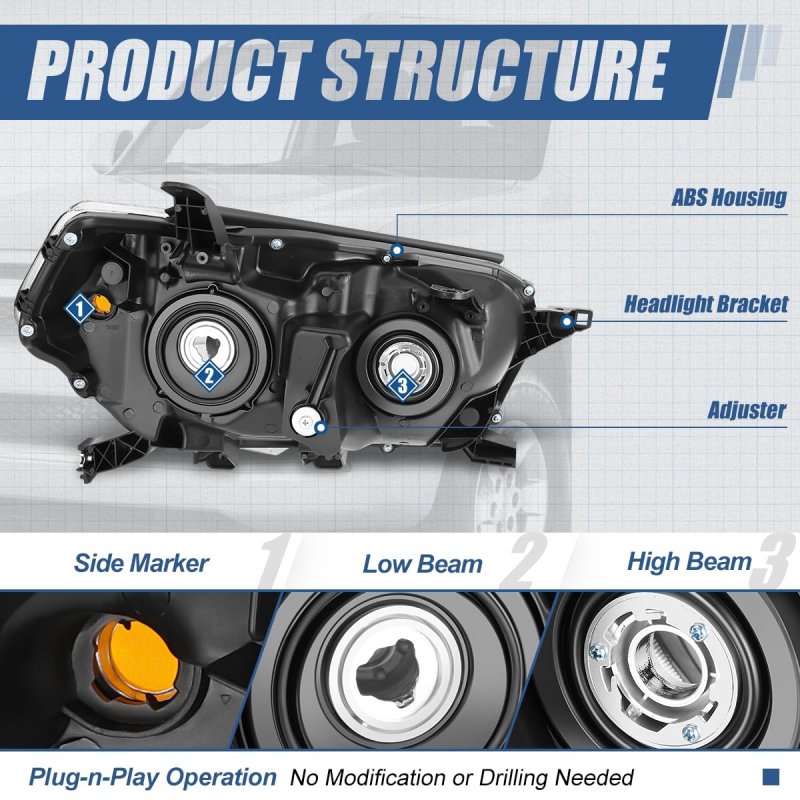 PRODUCT STRUCTURE

ABS Housing

Headlight Bracket

Adjuster

1

2

3

Side Marker 1

Low Beam 2

High Beam 3

Plug-n-Play Operation No Modification or Drilling Needed