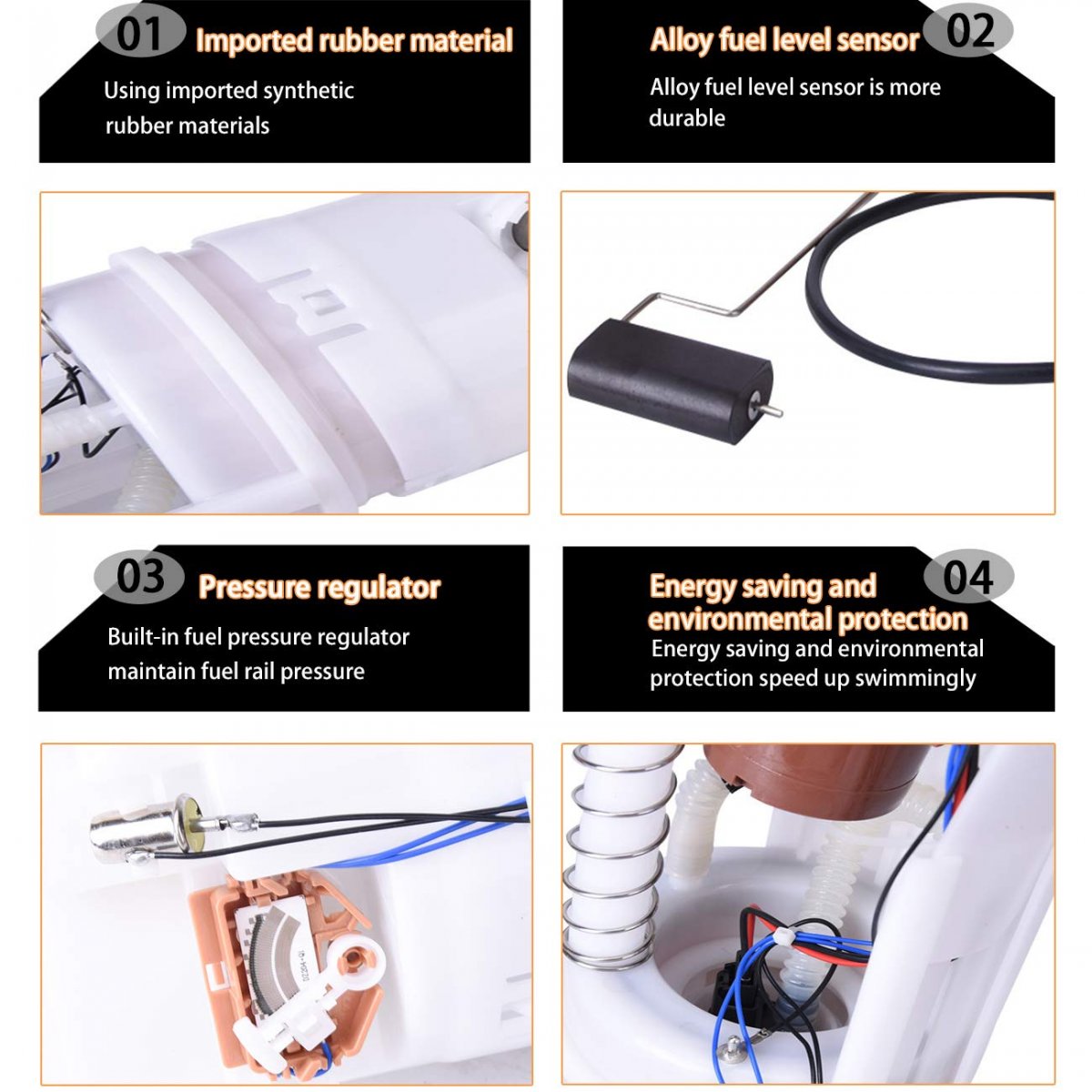 01 Imported rubber material

Using imported synthetic rubber materials

Alloy fuel level sensor 02

Alloy fuel level sensor is more durable

03 Pressure regulator

Built-in fuel pressure regulator maintain fuel rail pressure

Energy saving and environmental protection 04

Energy saving and environmental protection speed up swimmingly