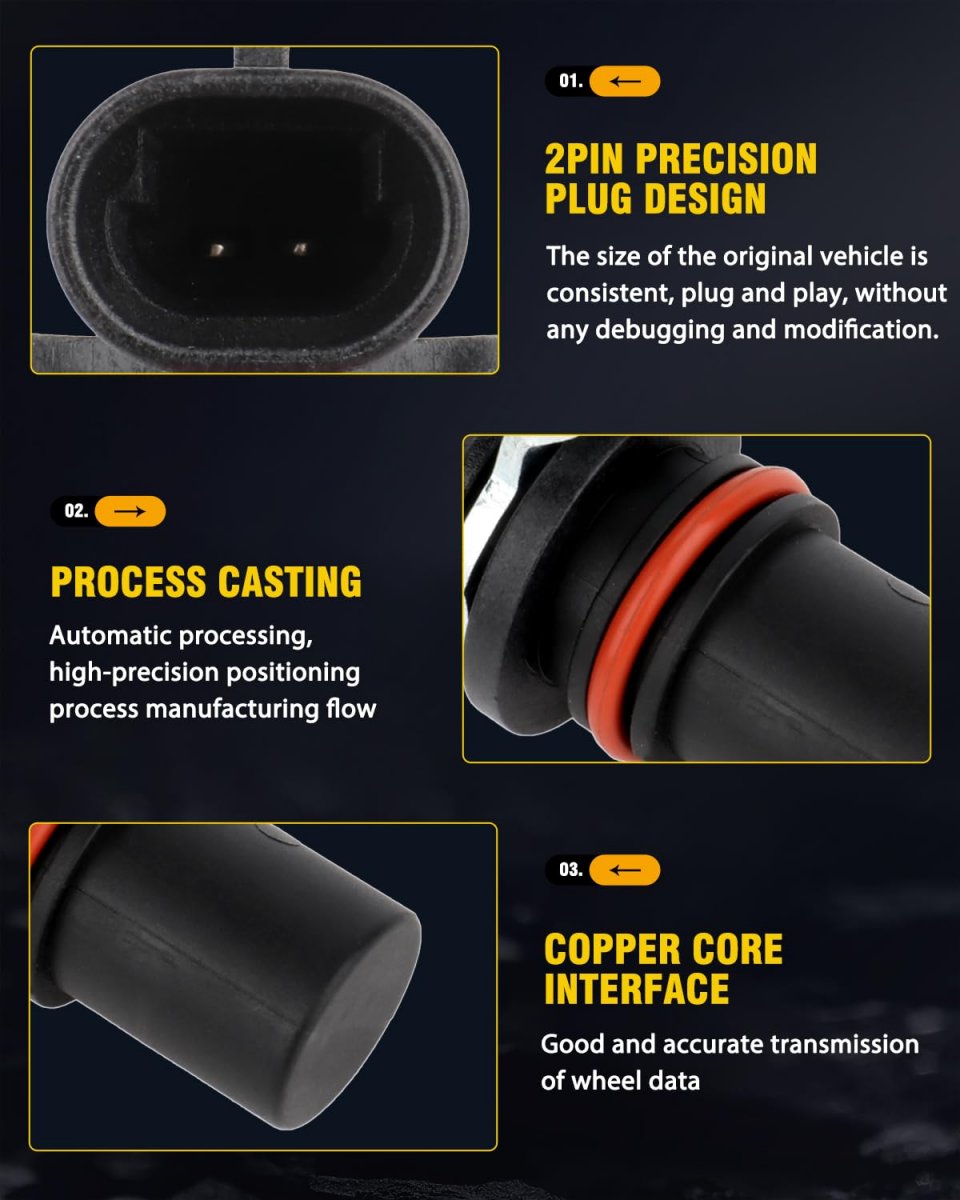 01. ←

2PIN PRECISION PLUG DESIGN

The size of the original vehicle is consistent, plug and play, without any debugging and modification.

02. →

PROCESS CASTING

Automatic processing, high-precision positioning process manufacturing flow

03. ←

COPPER CORE INTERFACE

Good and accurate transmission of wheel data