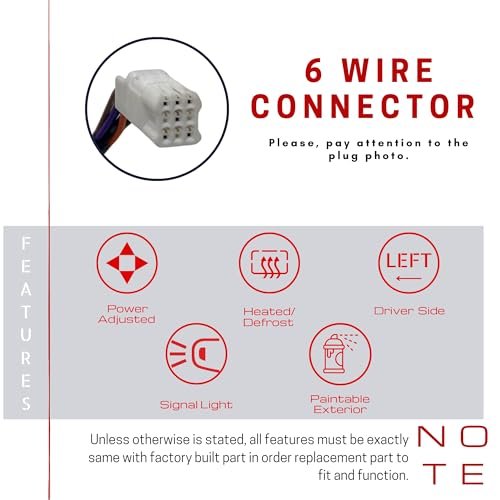 6 WIRE CONNECTOR

Please, pay attention to the plug photo.

FEATURES

LEFT

Power Adjusted

Heated/ Defrost

Driver Side

Signal Light

Paintable Exterior

Unless otherwise is stated, all features must be exactly same with factory built part in order replacement part to fit and function.

NOTE