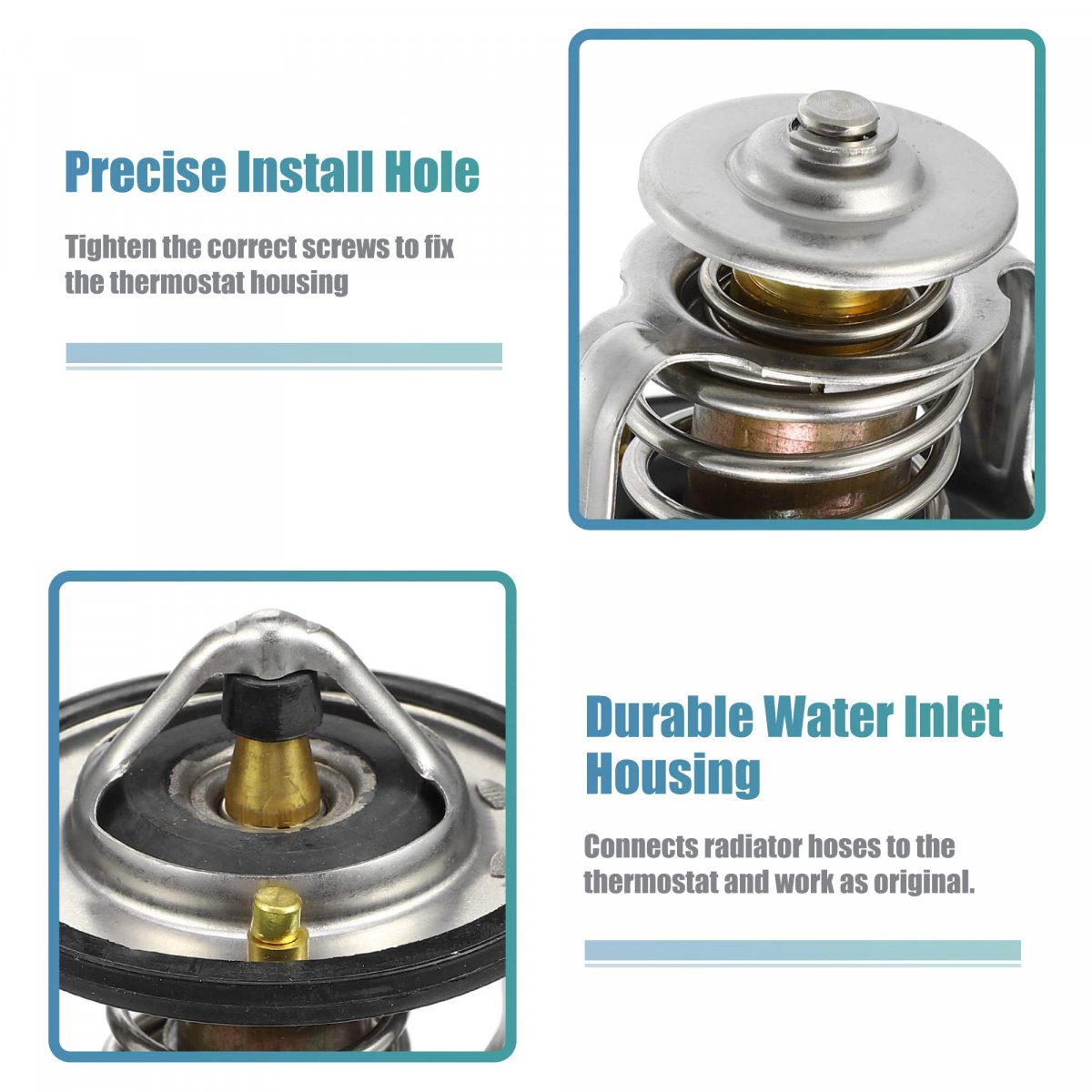 Precise Install Hole

Tighten the correct screws to fix the thermostat housing

Durable Water Inlet Housing

Connects radiator hoses to the thermostat and work as original.