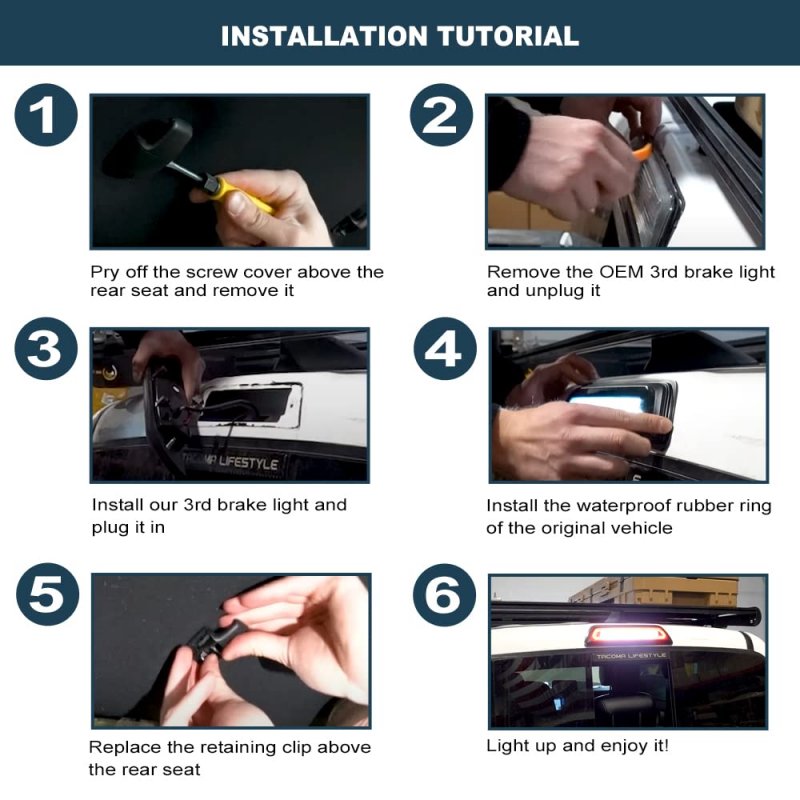 INSTALLATION TUTORIAL

1

Pry off the screw cover above the rear seat and remove it

2

Remove the OEM 3rd brake light and unplug it

3

TACOMA LIFESTYLE

Install our 3rd brake light and plug it in

4

Install the waterproof rubber ring of the original vehicle

5

Replace the retaining clip above the rear seat

6

TACOMA LIFESTYLE

Light up and enjoy it!