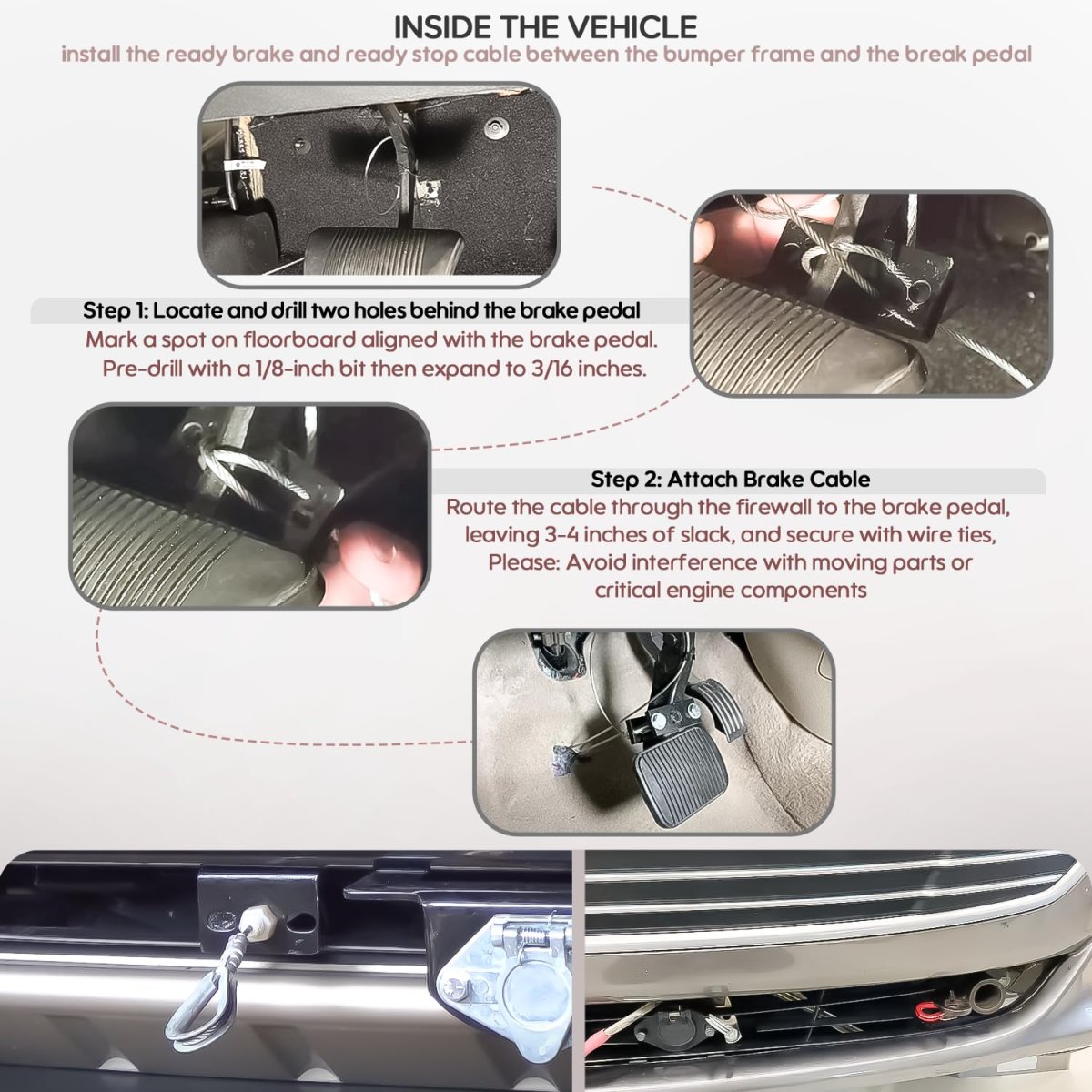 INSIDE THE VEHICLE
install the ready brake and ready stop cable between the bumper frame and the break pedal

Step 1: Locate and drill two holes behind the brake pedal
Mark a spot on floorboard aligned with the brake pedal. Pre-drill with a 1/8-inch bit then expand to 3/16 inches.

Step 2: Attach Brake Cable
Route the cable through the firewall to the brake pedal, leaving 3-4 inches of slack, and secure with wire ties, Please: Avoid interference with moving parts or critical engine components