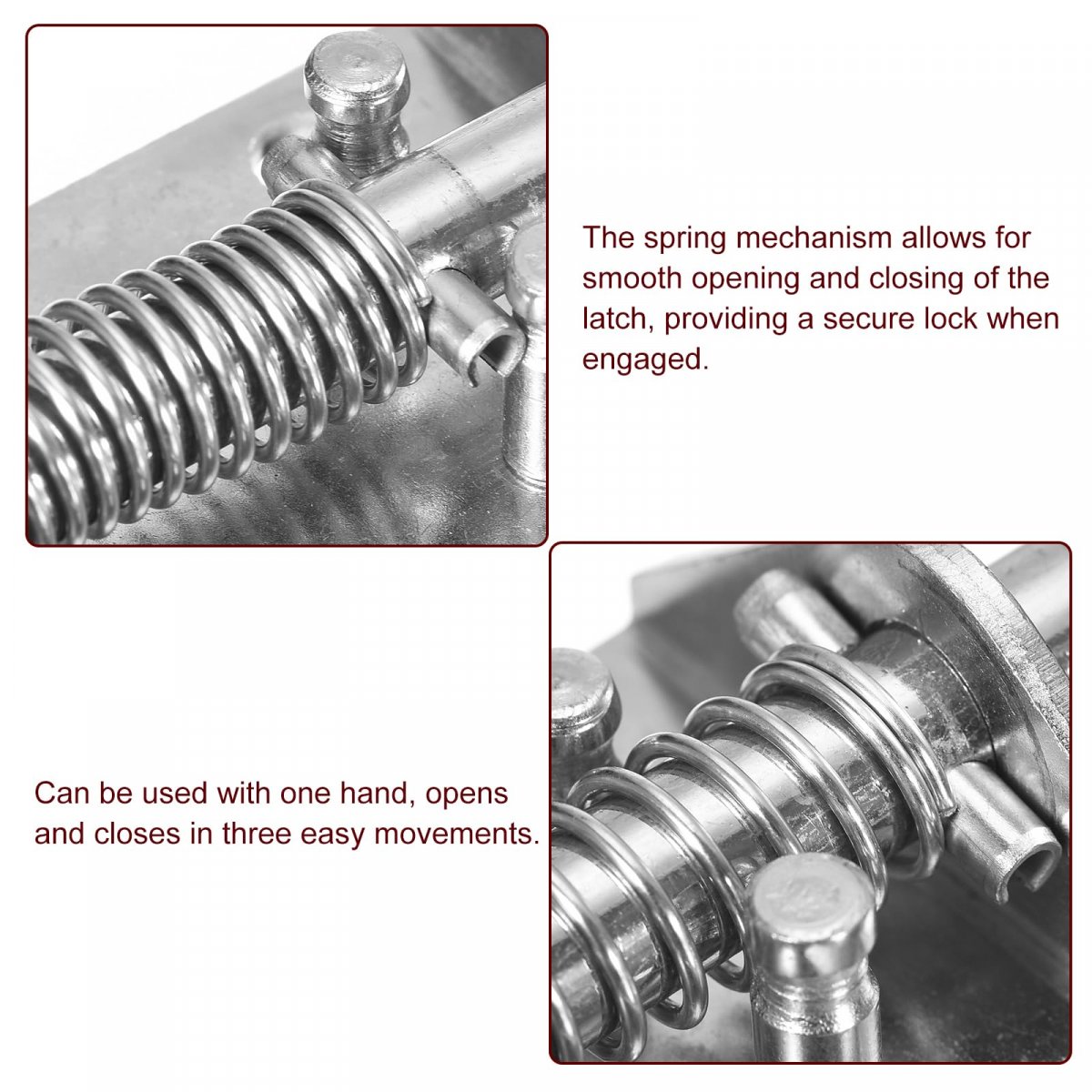 The spring mechanism allows for smooth opening and closing of the latch, providing a secure lock when engaged.

Can be used with one hand, opens and closes in three easy movements.