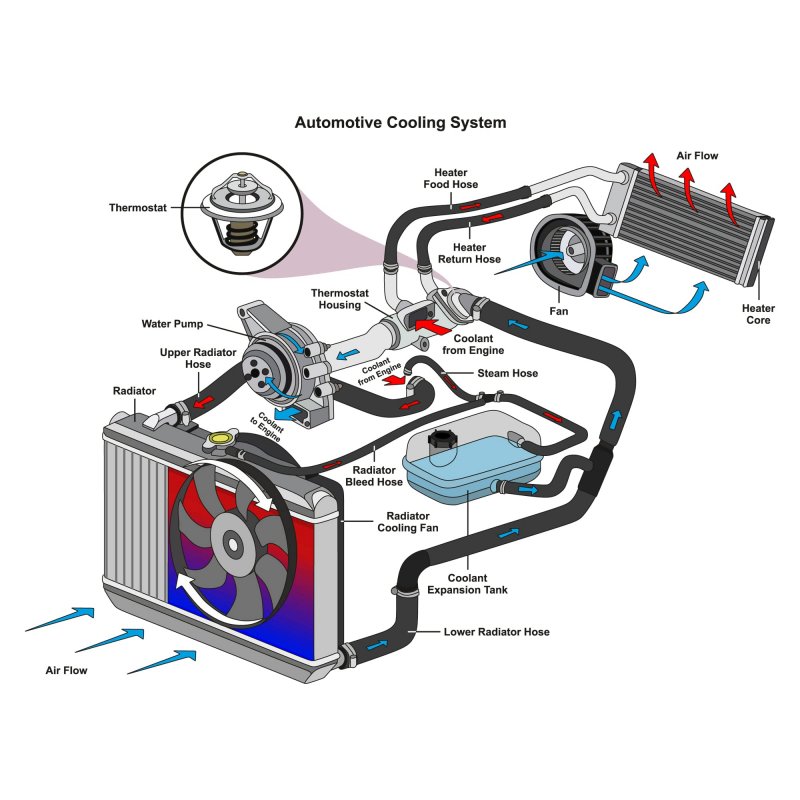 Automotive Cooling System

Thermostat

Heater Food Hose

Air Flow

Heater Return Hose

Fan

Heater Core

Thermostat Housing

Water Pump

Coolant from Engine

Upper Radiator Hose

Coolant from Engine

Steam Hose

Radiator

Coolant to Engine

Radiator Bleed Hose

Radiator Cooling Fan

Coolant Expansion Tank

Lower Radiator Hose

Air Flow