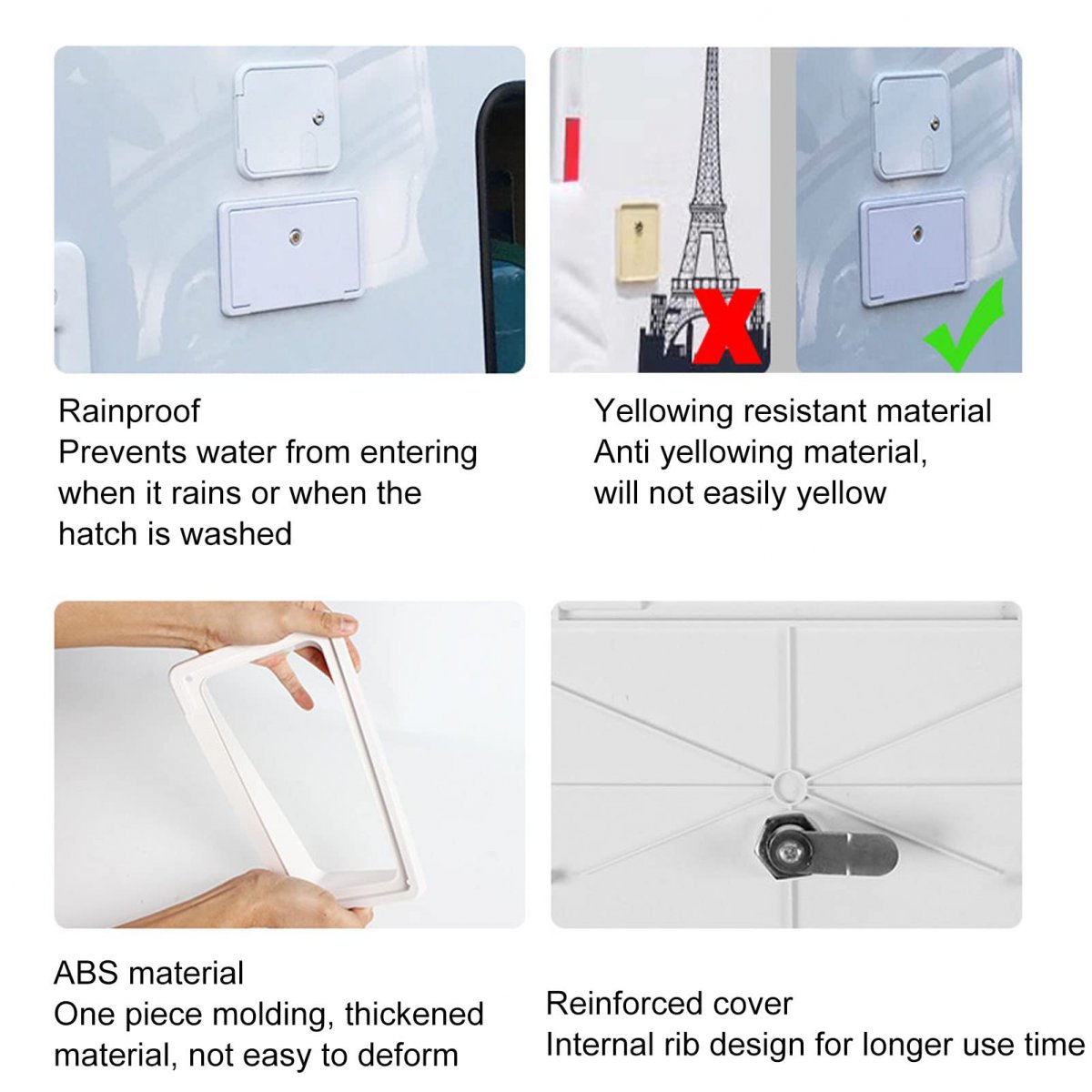 Rainproof
Prevents water from entering when it rains or when the hatch is washed

Yellowing resistant material
Anti yellowing material, will not easily yellow

ABS material
One piece molding, thickened material, not easy to deform

Reinforced cover
Internal rib design for longer use time