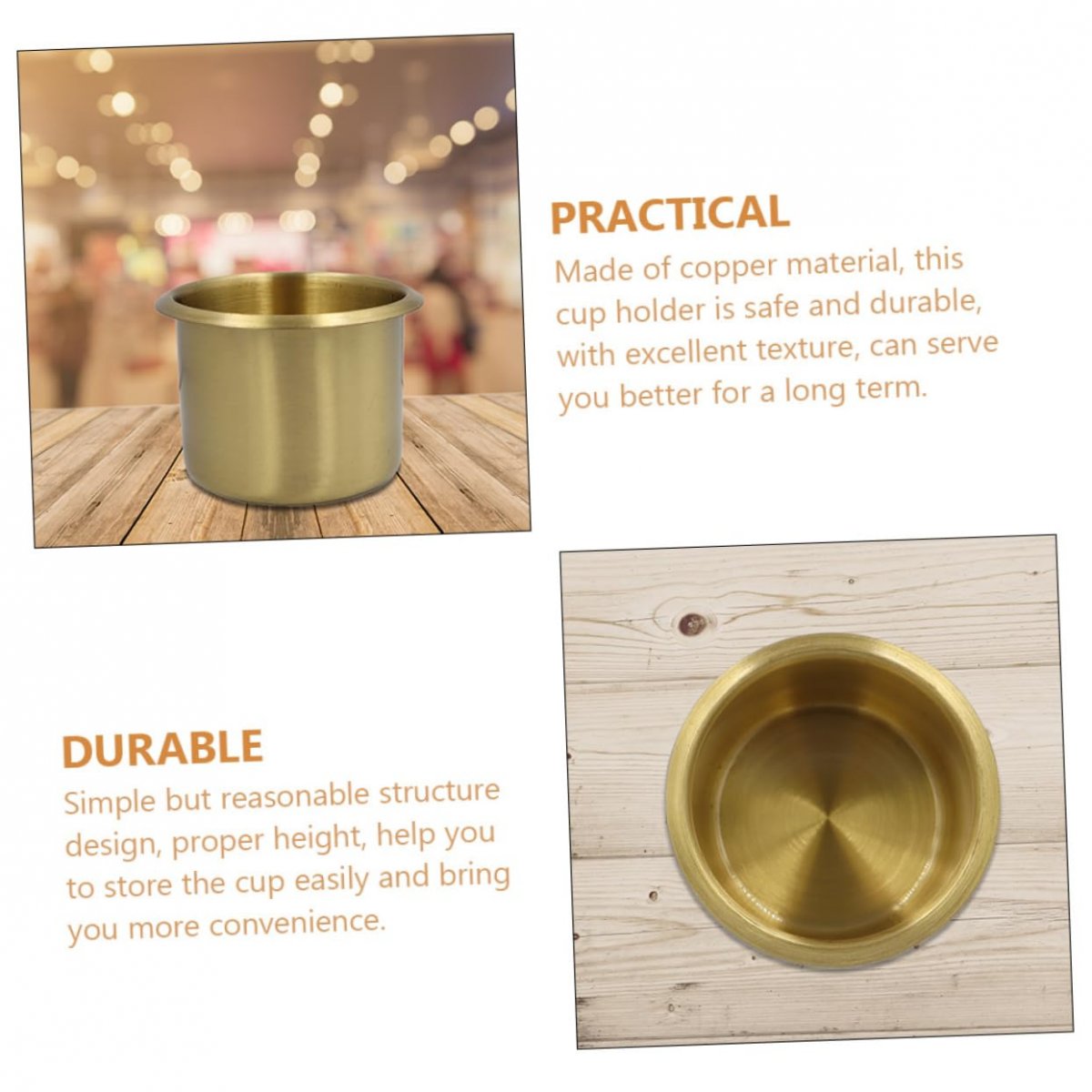 PRACTICAL

Made of copper material, this cup holder is safe and durable, with excellent texture, can serve you better for a long term.

DURABLE

Simple but reasonable structure design, proper height, help you to store the cup easily and bring you more convenience.