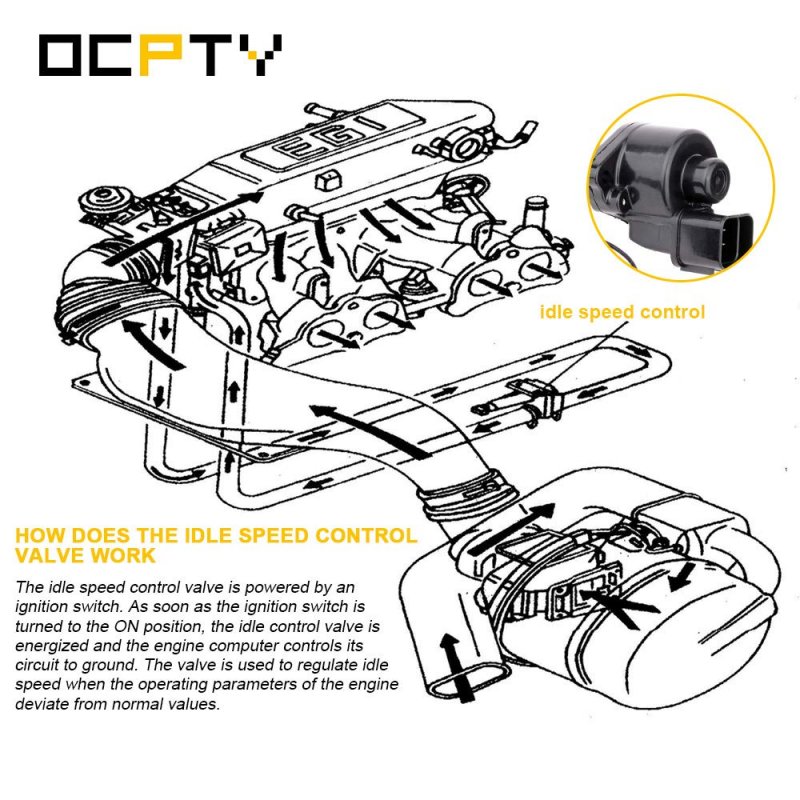 OCPTY

EGI

idle speed control

HOW DOES THE IDLE SPEED CONTROL VALVE WORK

The idle speed control valve is powered by an ignition switch. As soon as the ignition switch is turned to the ON position, the idle control valve is energized and the engine computer controls its circuit to ground. The valve is used to regulate idle speed when the operating parameters of the engine deviate from normal values.