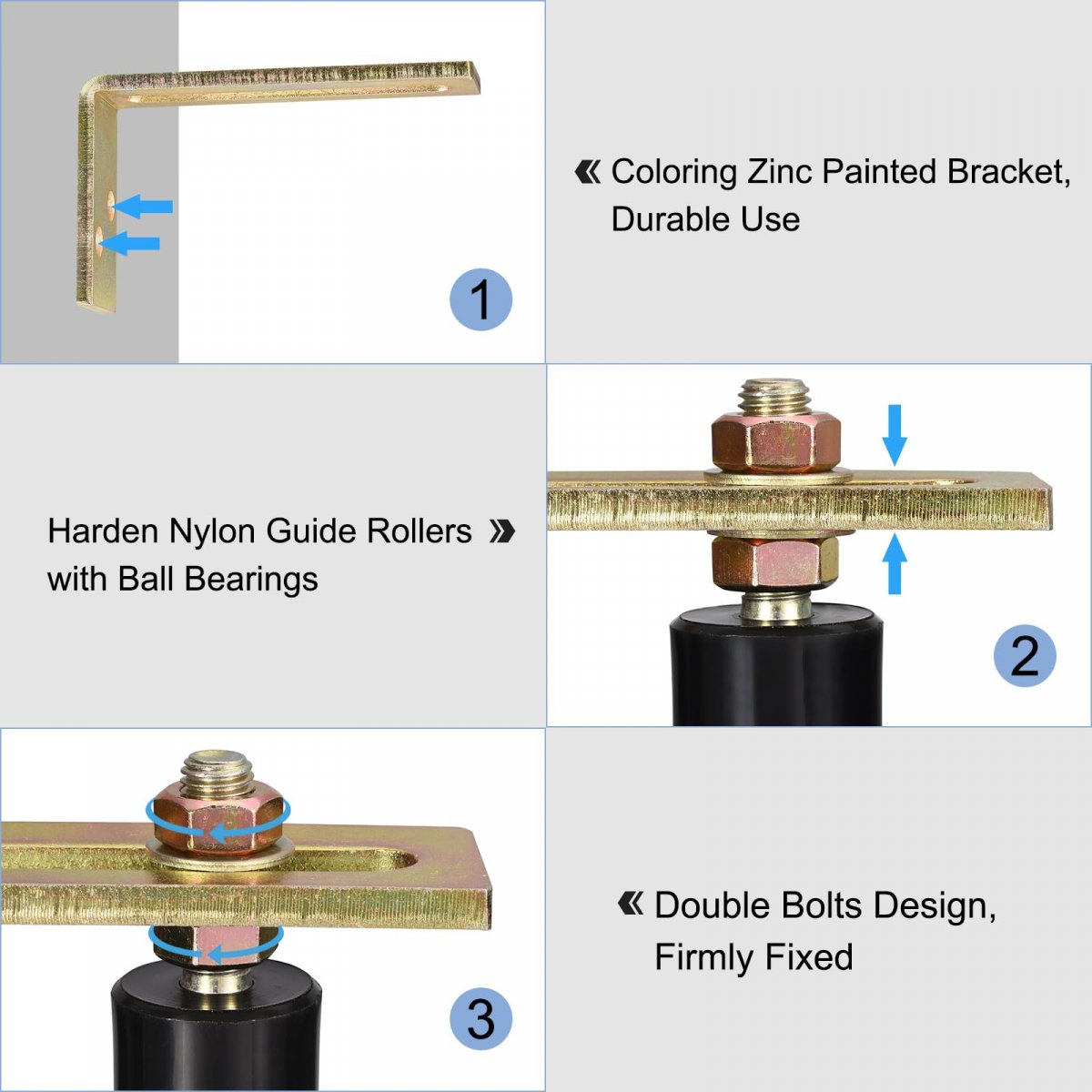 1

« Coloring Zinc Painted Bracket, Durable Use

Harden Nylon Guide Rollers » with Ball Bearings

2

3

« Double Bolts Design, Firmly Fixed