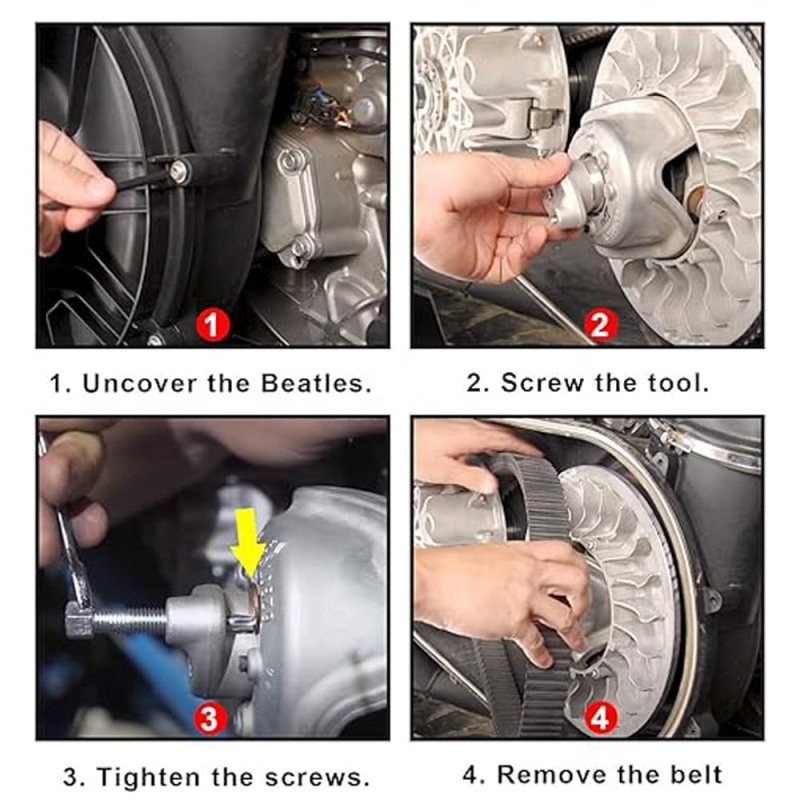 1

1. Uncover the Beatles.

2

2. Screw the tool.

3

3. Tighten the screws.

4

4. Remove the belt