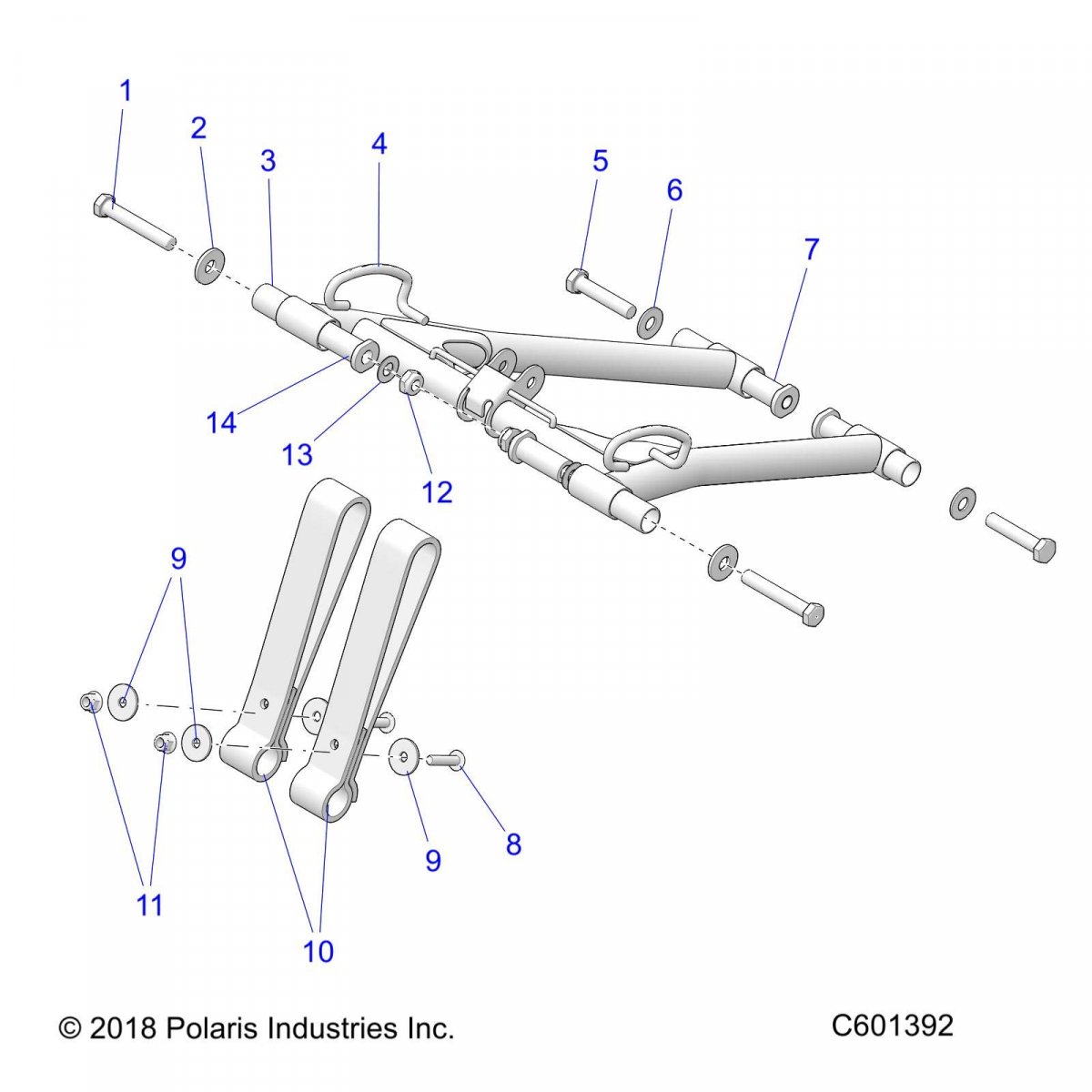 1
2
3
4
5
6
7
14
13
12
9
9
8
11
10

© 2018 Polaris Industries Inc.

C601392