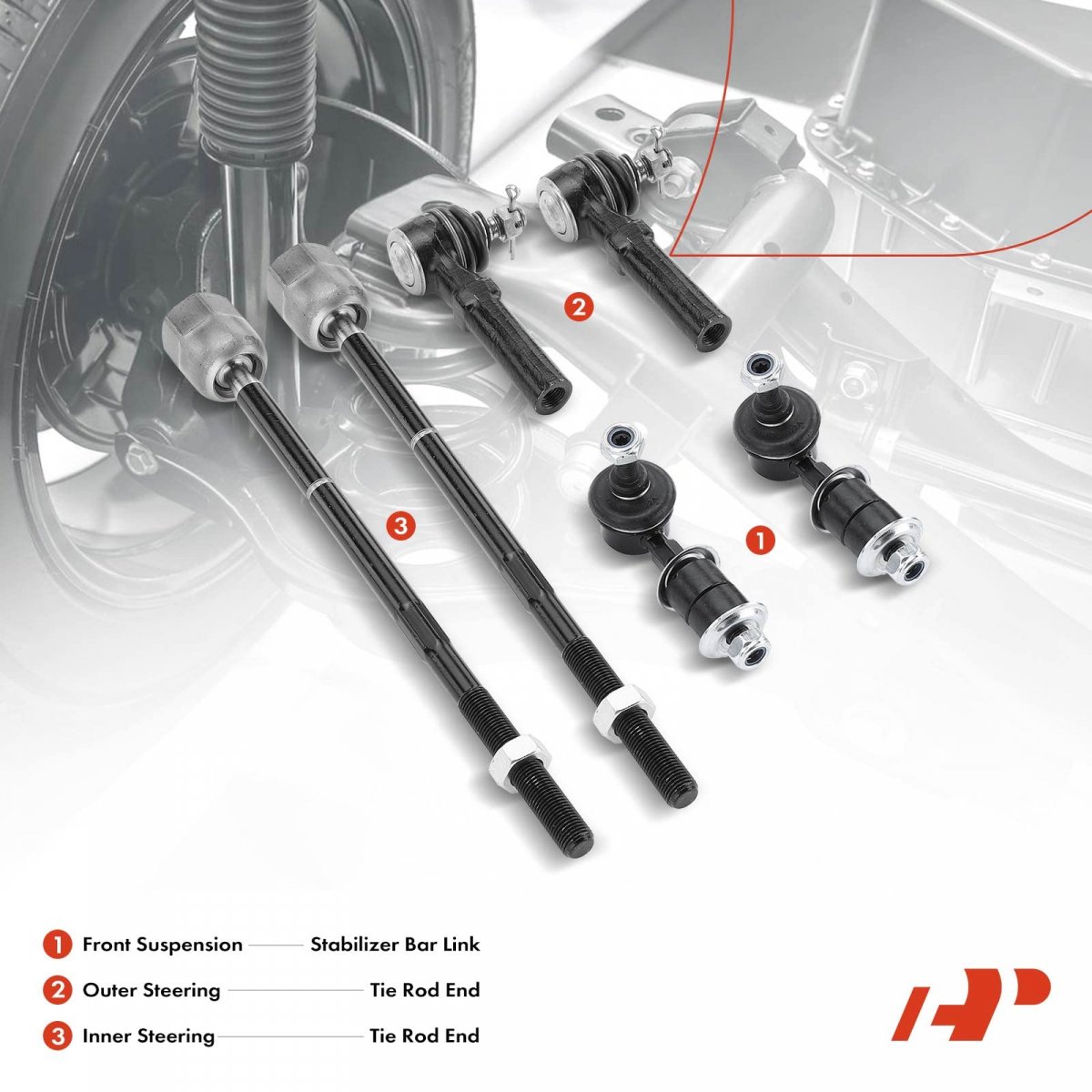 2

3

1

1 Front Suspension Stabilizer Bar Link
2 Outer Steering Tie Rod End
3 Inner Steering Tie Rod End