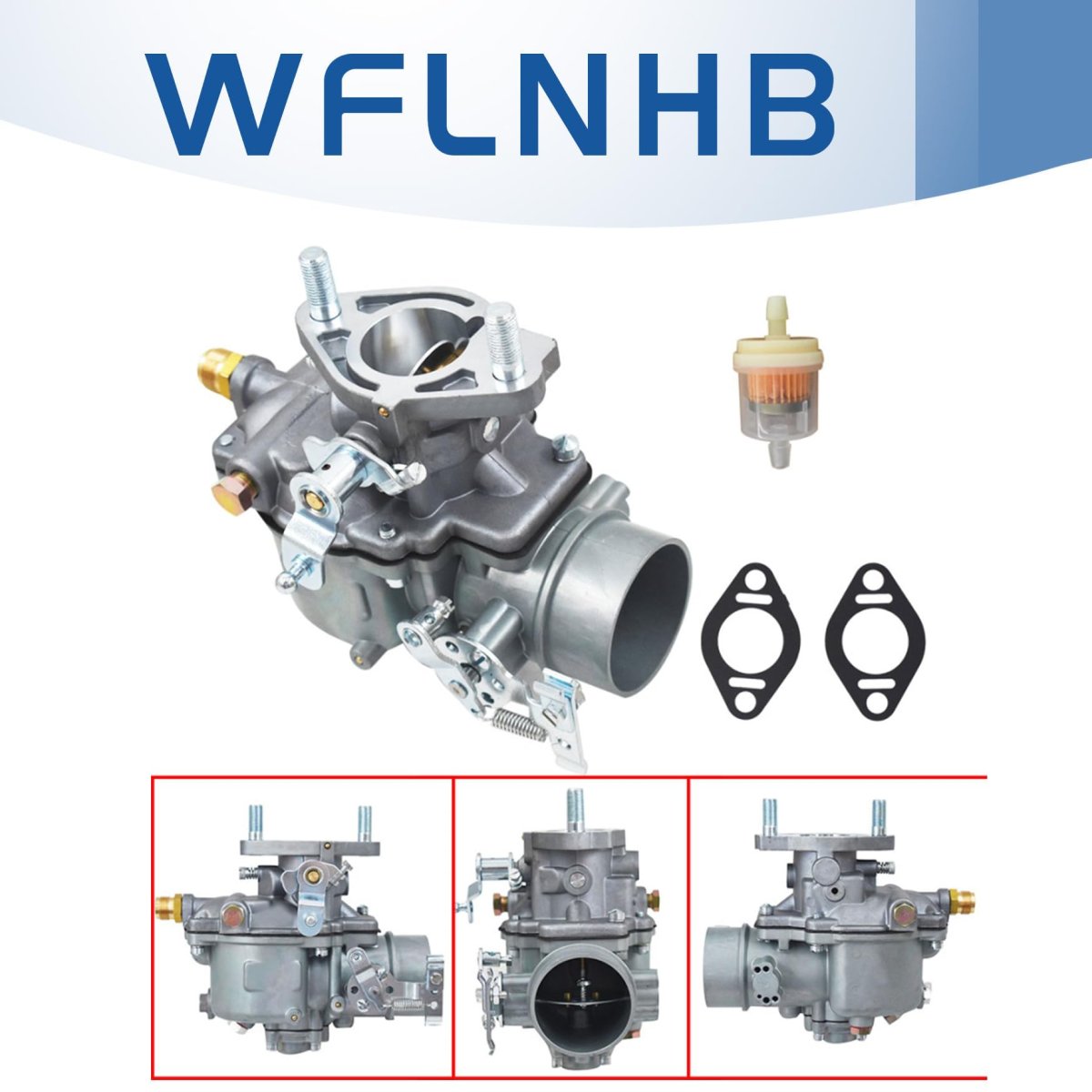 WFLNHB