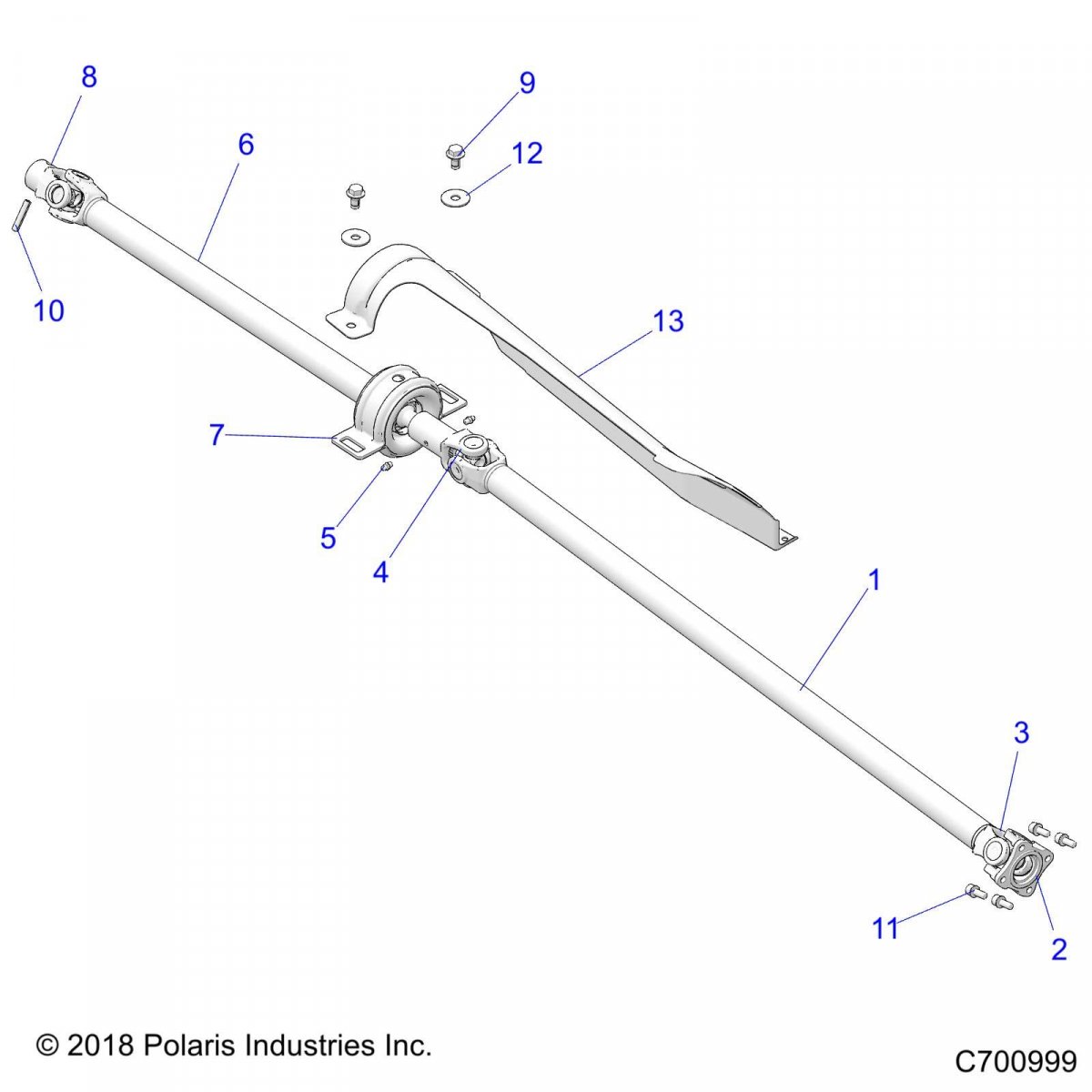 8
9
6
12
10
13
7
5
4
1
3
11
2

© 2018 Polaris Industries Inc.

C700999