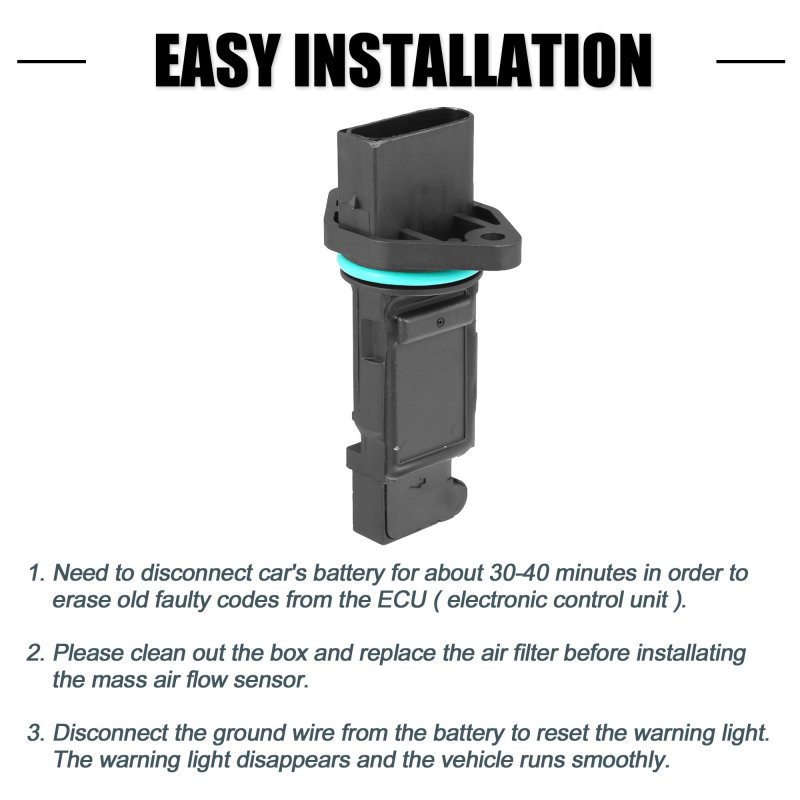 EASY INSTALLATION

1. Need to disconnect car's battery for about 30-40 minutes in order to erase old faulty codes from the ECU ( electronic control unit ).

2. Please clean out the box and replace the air filter before installating the mass air flow sensor.

3. Disconnect the ground wire from the battery to reset the warning light. The warning light disappears and the vehicle runs smoothly.