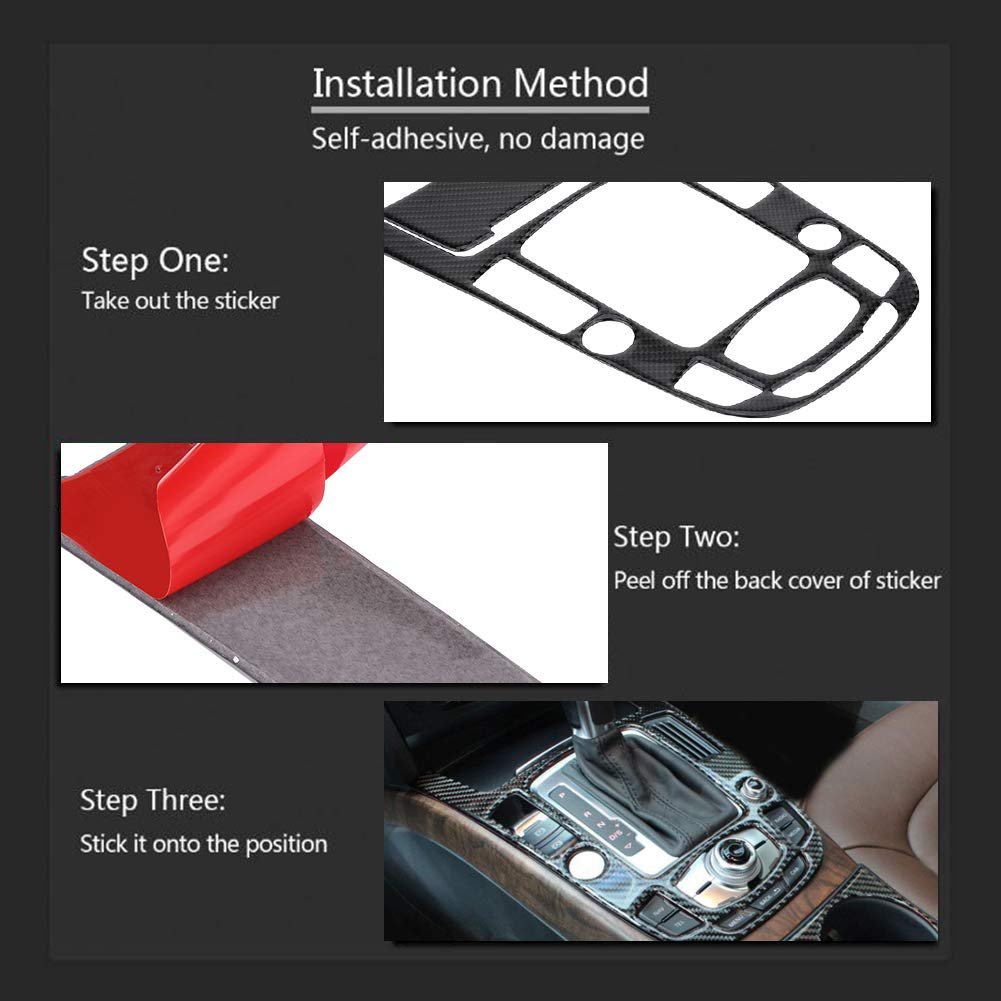 Installation Method
Self-adhesive, no damage

Step One:
Take out the sticker

Step Two:
Peel off the back cover of sticker

Step Three:
Stick it onto the position