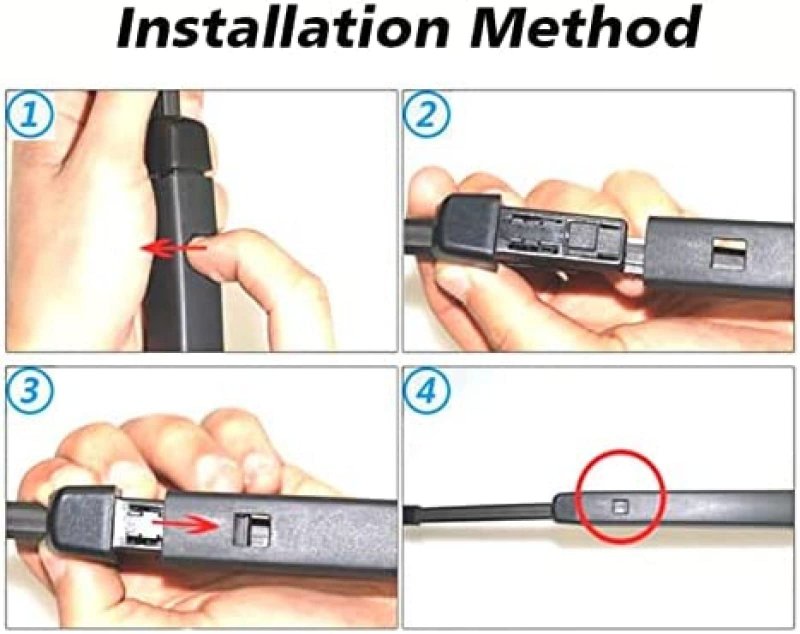 Installation Method

1

2

3

4