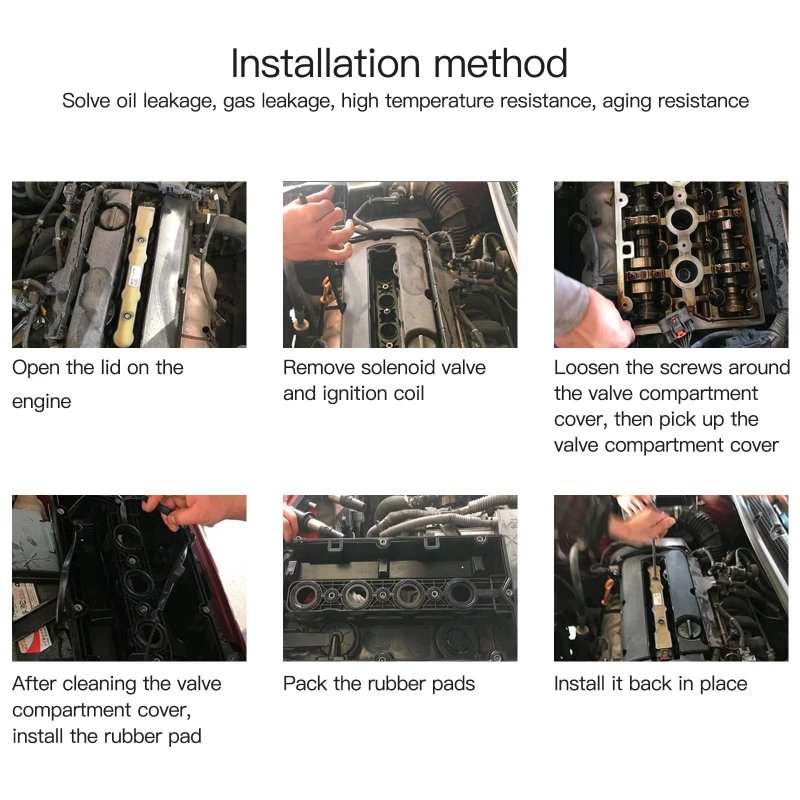 Installation method

Solve oil leakage, gas leakage, high temperature resistance, aging resistance

Open the lid on the engine

Remove solenoid valve and ignition coil

Loosen the screws around the valve compartment cover, then pick up the valve compartment cover

After cleaning the valve compartment cover, install the rubber pad

Pack the rubber pads

Install it back in place