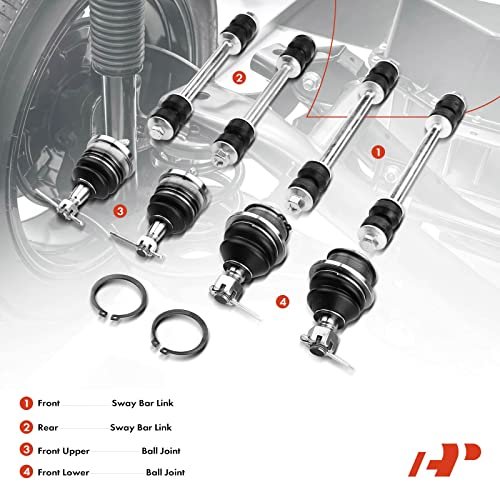 2

1

3

4

1 Front Sway Bar Link

2 Rear Sway Bar Link

3 Front Upper Ball Joint

4 Front Lower Ball Joint