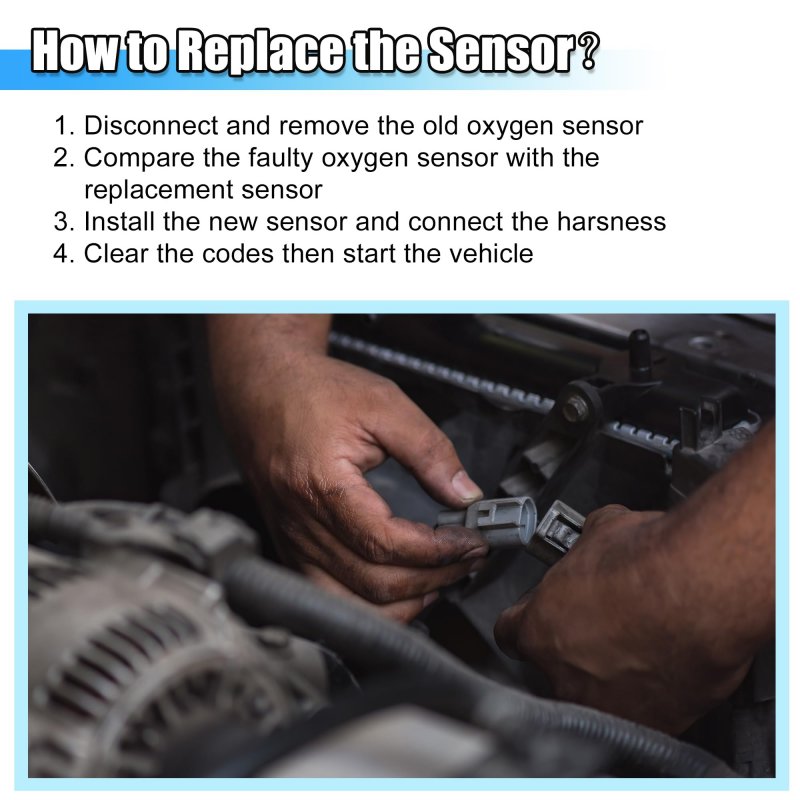 How to Replace the Sensor?

1. Disconnect and remove the old oxygen sensor
2. Compare the faulty oxygen sensor with the replacement sensor
3. Install the new sensor and connect the harsness
4. Clear the codes then start the vehicle