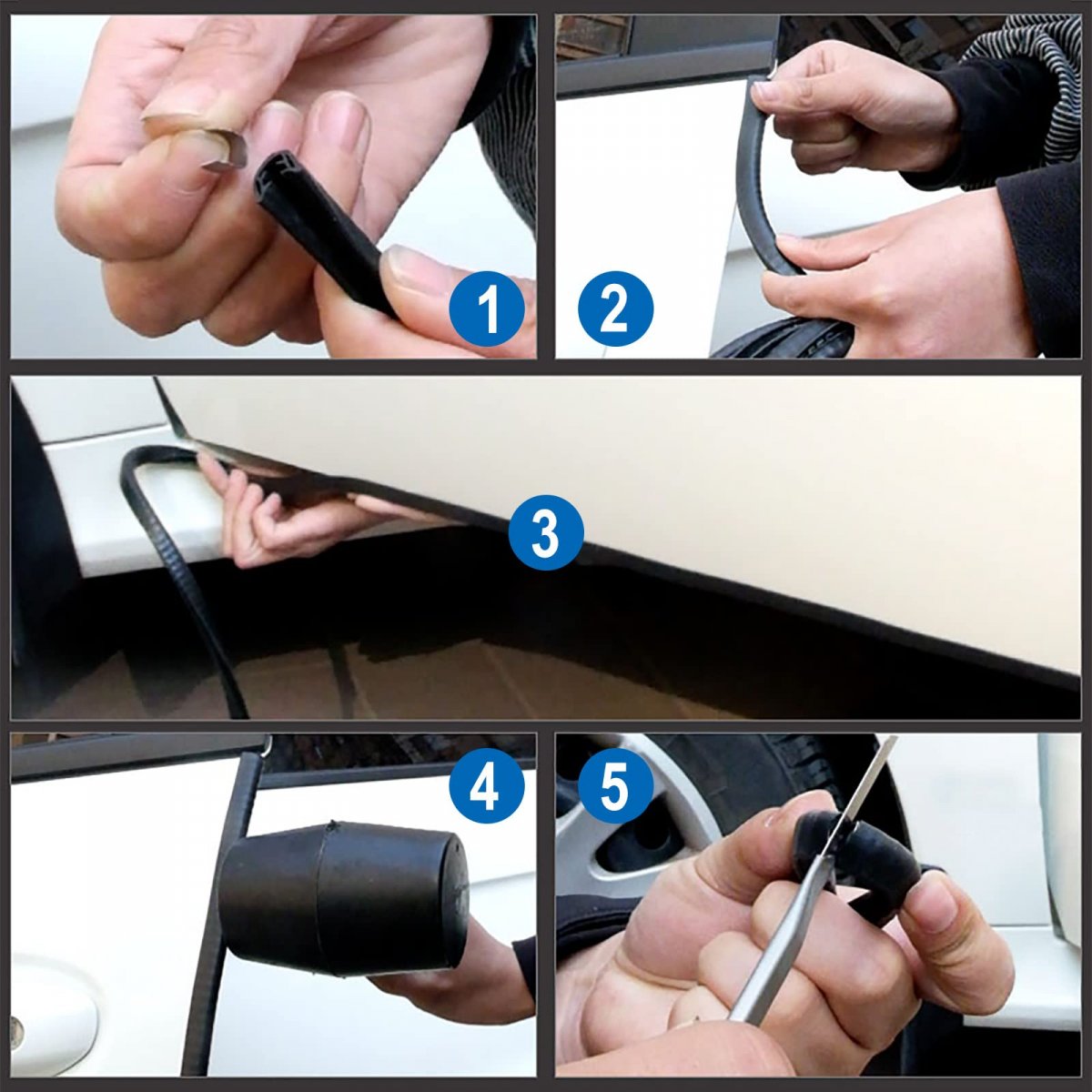 1
2
3
4
5