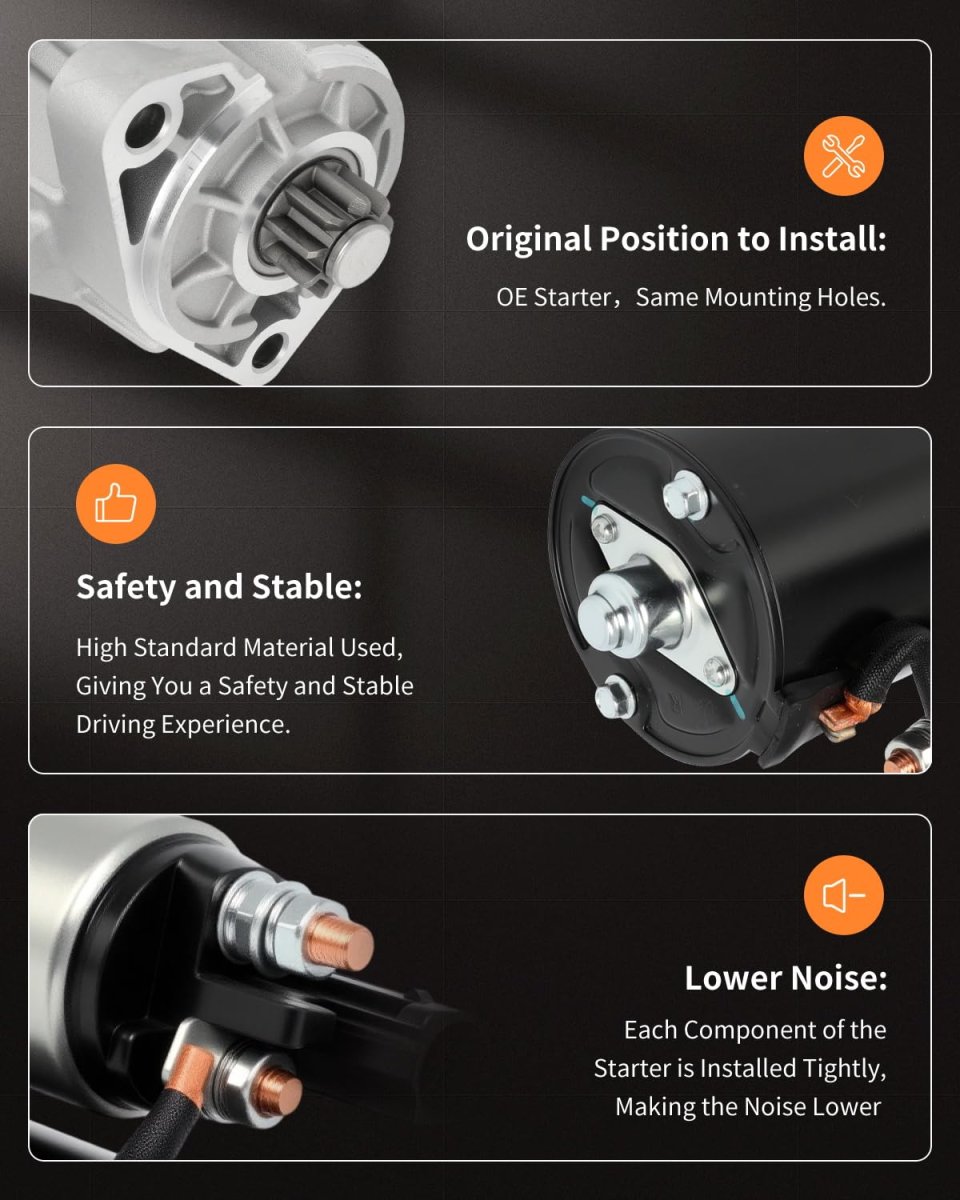 Original Position to Install:

OE Starter，Same Mounting Holes.

Safety and Stable:

High Standard Material Used, Giving You a Safety and Stable Driving Experience.

Lower Noise:

Each Component of the Starter is Installed Tightly, Making the Noise Lower