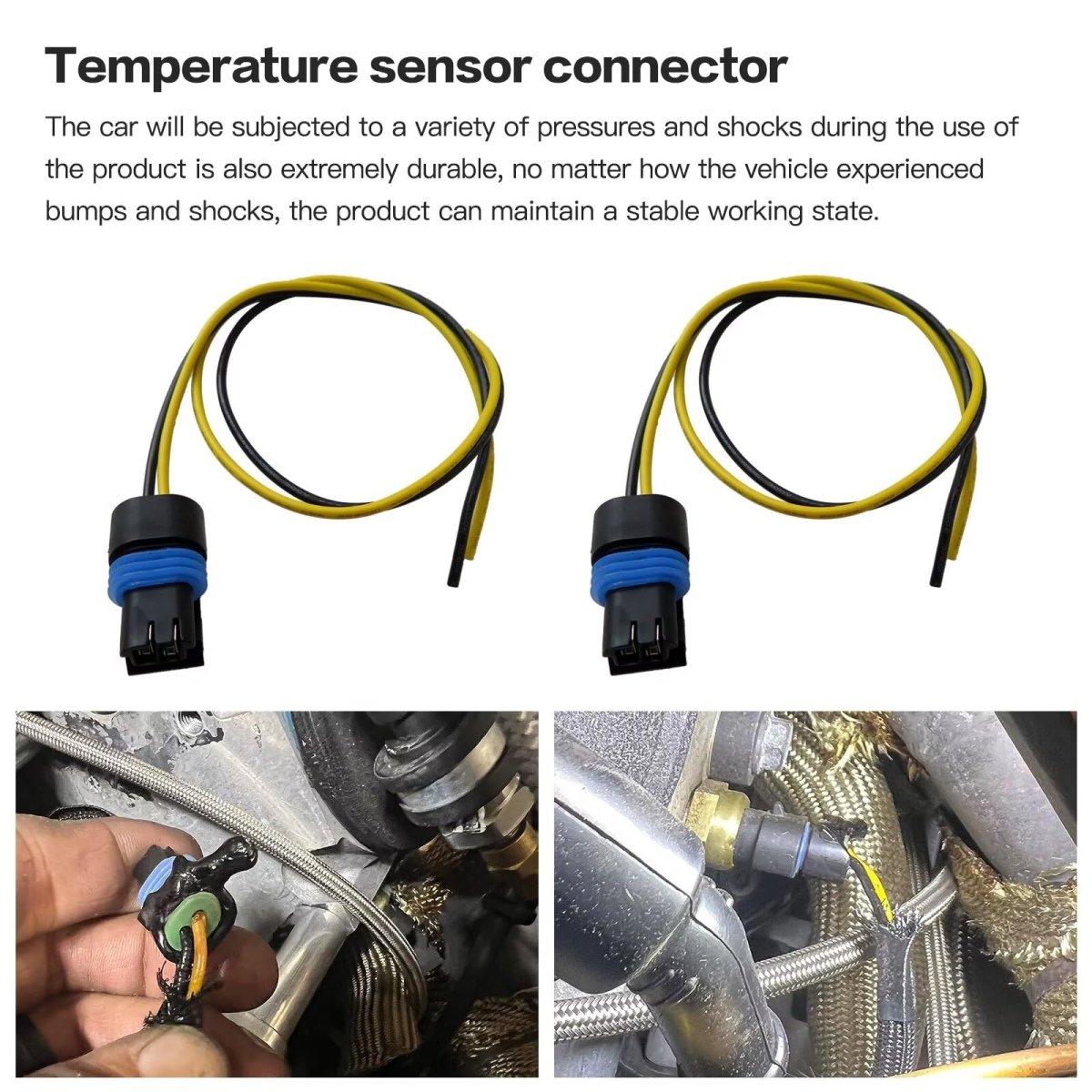 Temperature sensor connector

The car will be subjected to a variety of pressures and shocks during the use of the product is also extremely durable, no matter how the vehicle experienced bumps and shocks, the product can maintain a stable working state.