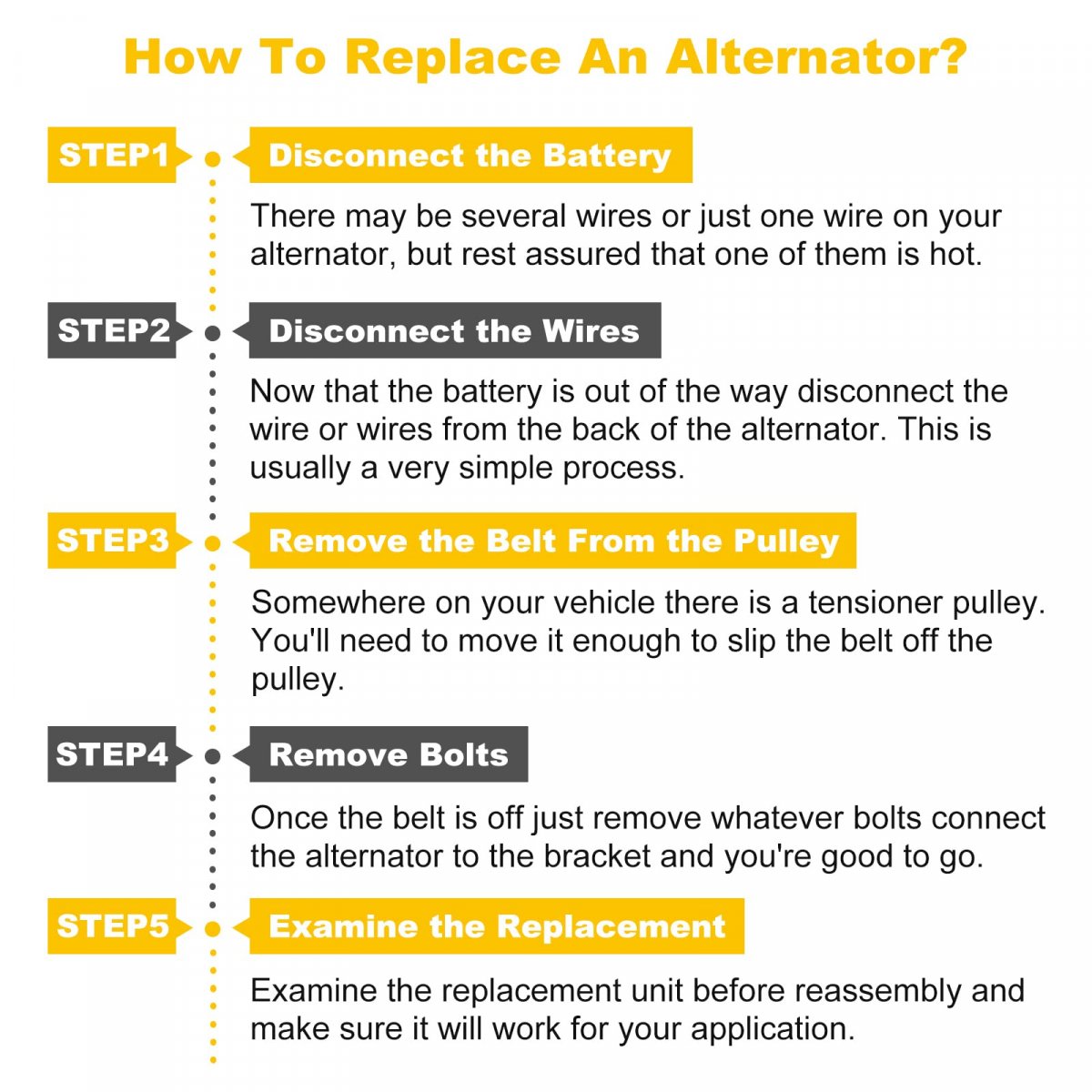 How To Replace An Alternator?

STEP1

Disconnect the Battery

There may be several wires or just one wire on your alternator, but rest assured that one of them is hot.

STEP2

Disconnect the Wires

Now that the battery is out of the way disconnect the wire or wires from the back of the alternator. This is usually a very simple process.

STEP3

Remove the Belt From the Pulley

Somewhere on your vehicle there is a tensioner pulley. You'll need to move it enough to slip the belt off the pulley.

STEP4

Remove Bolts

Once the belt is off just remove whatever bolts connect the alternator to the bracket and you're good to go.

STEP5

Examine the Replacement

Examine the replacement unit before reassembly and make sure it will work for your application.